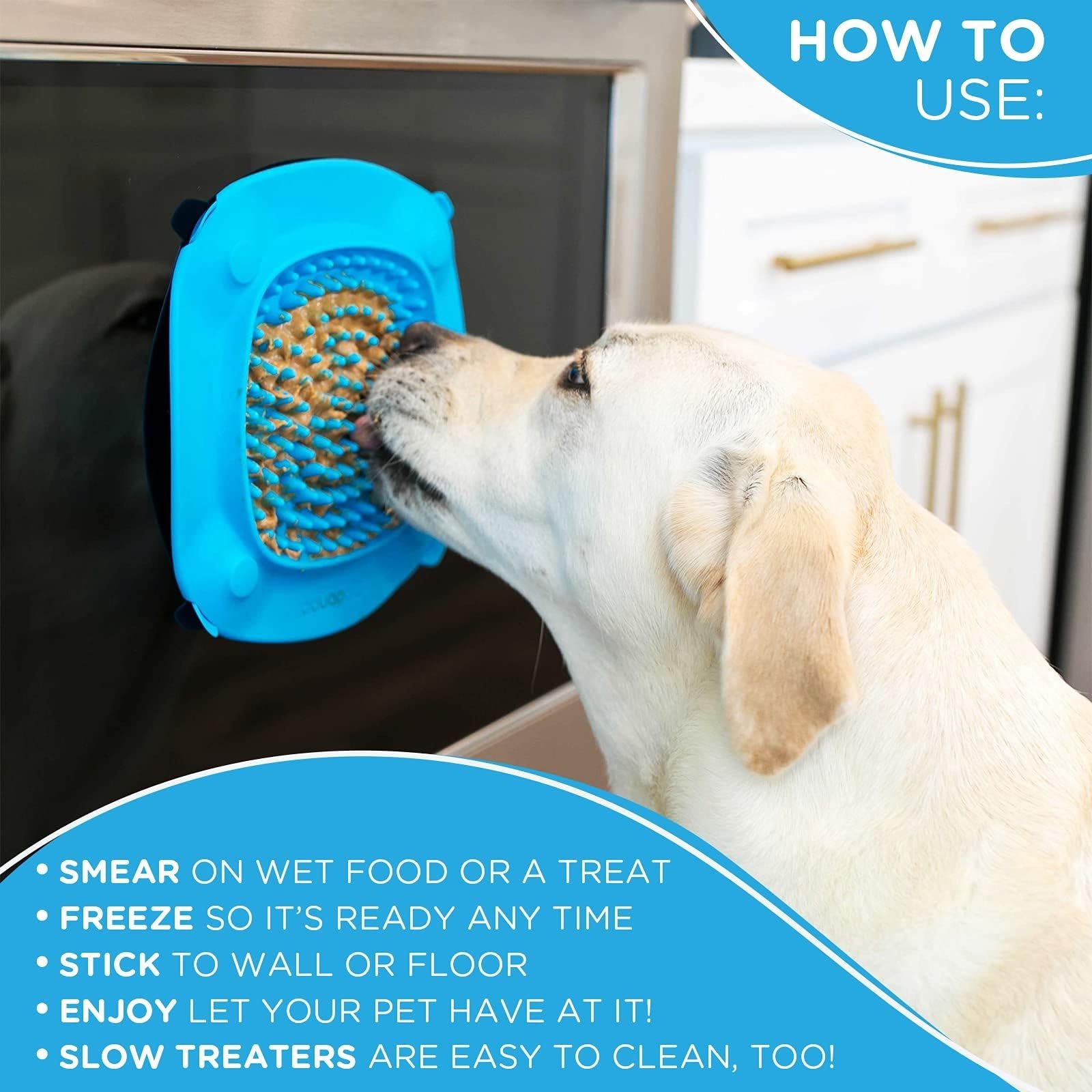 HOW TO USE:

• SMEAR ON WET FOOD OR A TREAT
• FREEZE SO IT'S READY ANY TIME
• STICK TO WALL OR FLOOR
• ENJOY LET YOUR PET HAVE AT IT!
• SLOW TREATERS ARE EASY TO CLEAN, TOO!