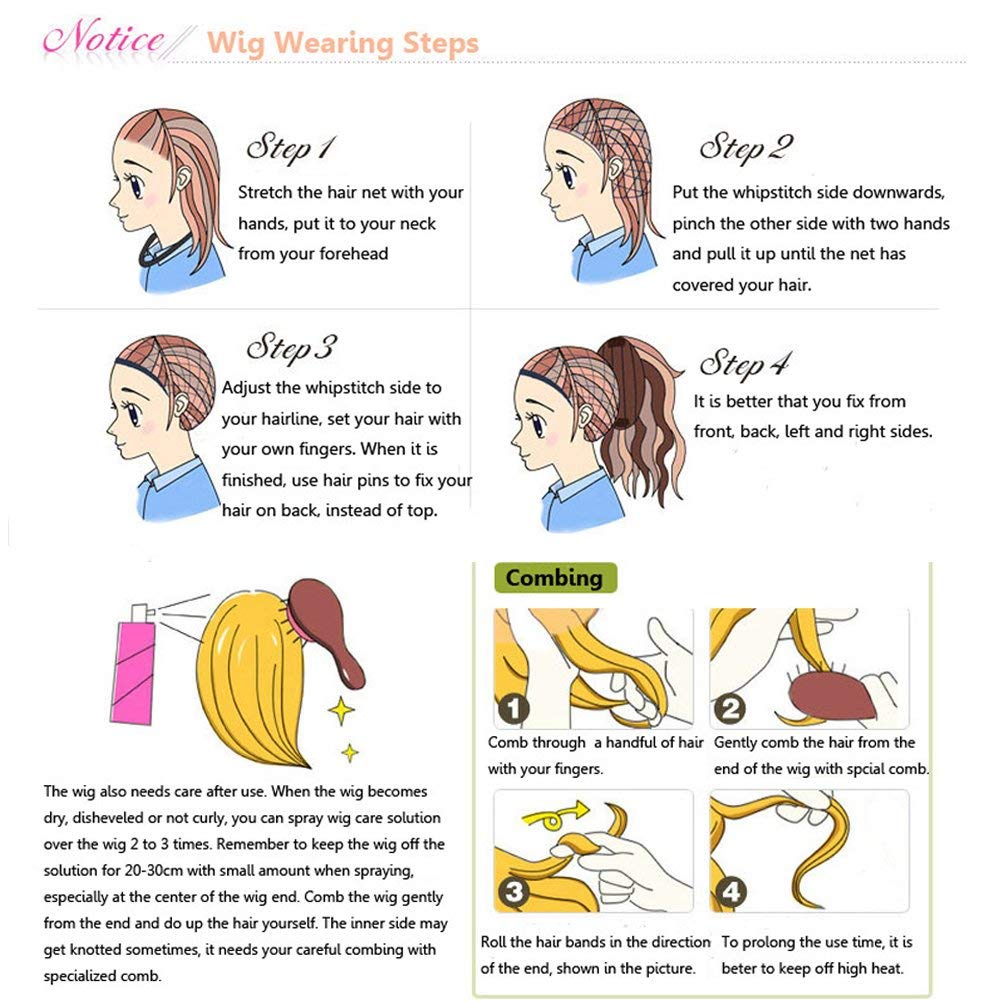 Notice Wig Wearing Steps

Step 1
Stretch the hair net with your hands, put it to your neck from your forehead

Step 2
Put the whipstitch side downwards, pinch the other side with two hands and pull it up until the net has covered your hair.

Step 3
Adjust the whipstitch side to your hairline, set your hair with your own fingers. When it is finished, use hair pins to fix your hair on back, instead of top.

Step 4
It is better that you fix from front, back, left and right sides.

The wig also needs care after use. When the wig becomes dry, disheveled or not curly, you can spray wig care solution over the wig 2 to 3 times. Remember to keep the wig off the solution for 20-30cm with small amount when spraying, especially at the center of the wig end. Comb the wig gently from the end and do up the hair yourself. The inner side may get knotted sometimes, it needs your careful combing with specialized comb.

Combing

1
Comb through a handful of hair with your fingers.

2
Gently comb the hair from the end of the wig with spcial comb.

3
Roll the hair bands in the direction of the end, shown in the picture.

4
To prolong the use time, it is beter to keep off high heat.