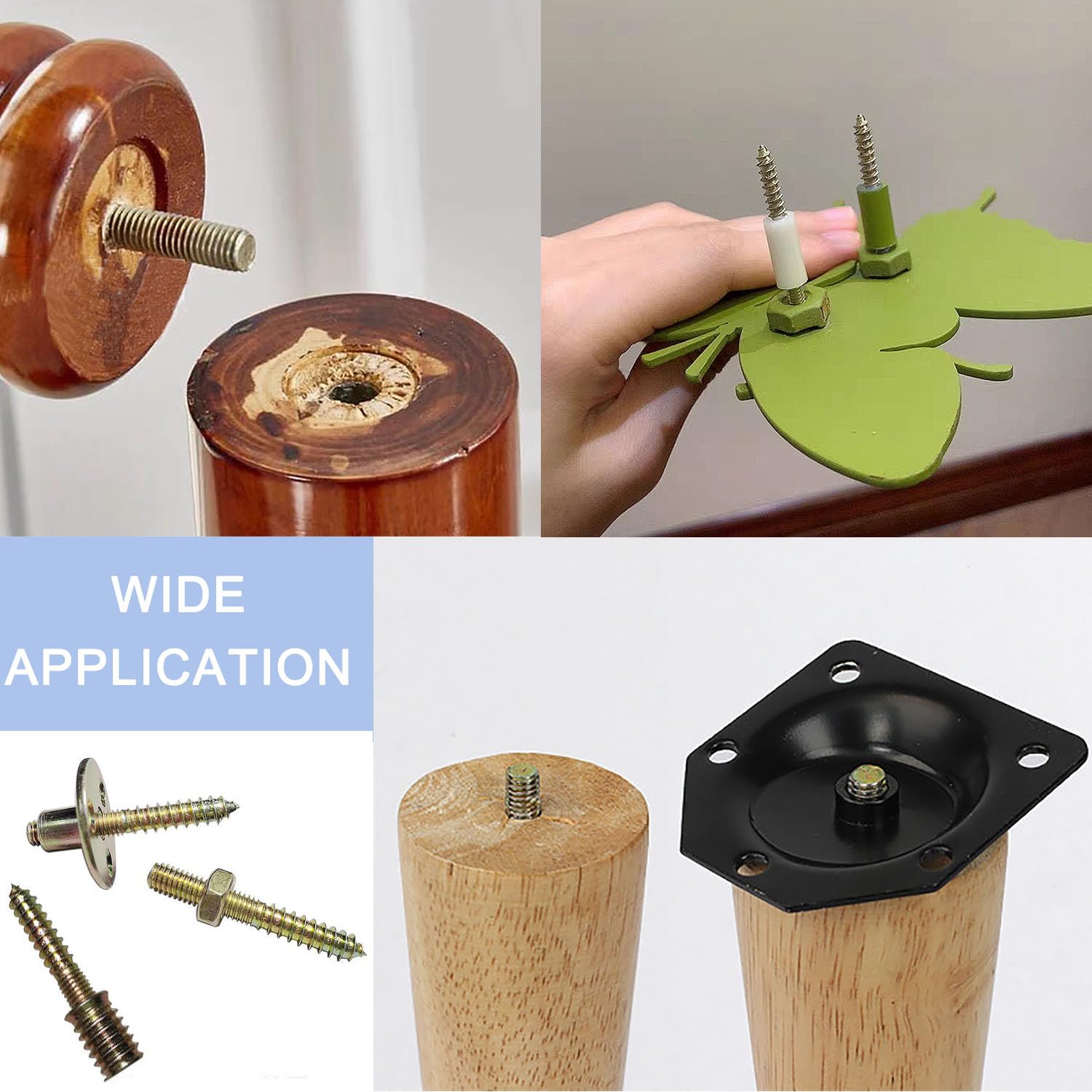 WIDE APPLICATION