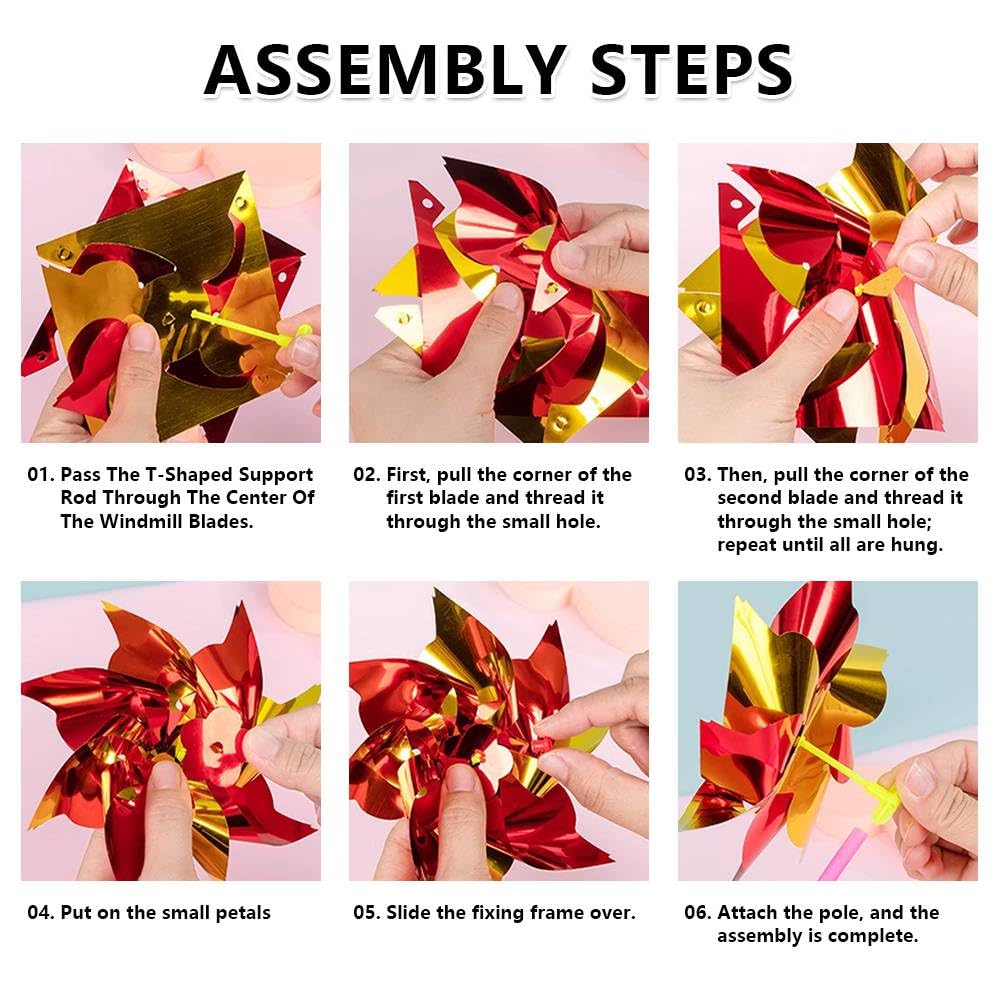 ASSEMBLY STEPS

01. Pass The T-Shaped Support Rod Through The Center Of The Windmill Blades.

02. First, pull the corner of the first blade and thread it through the small hole.

03. Then, pull the corner of the second blade and thread it through the small hole; repeat until all are hung.

04. Put on the small petals

05. Slide the fixing frame over.

06. Attach the pole, and the assembly is complete.