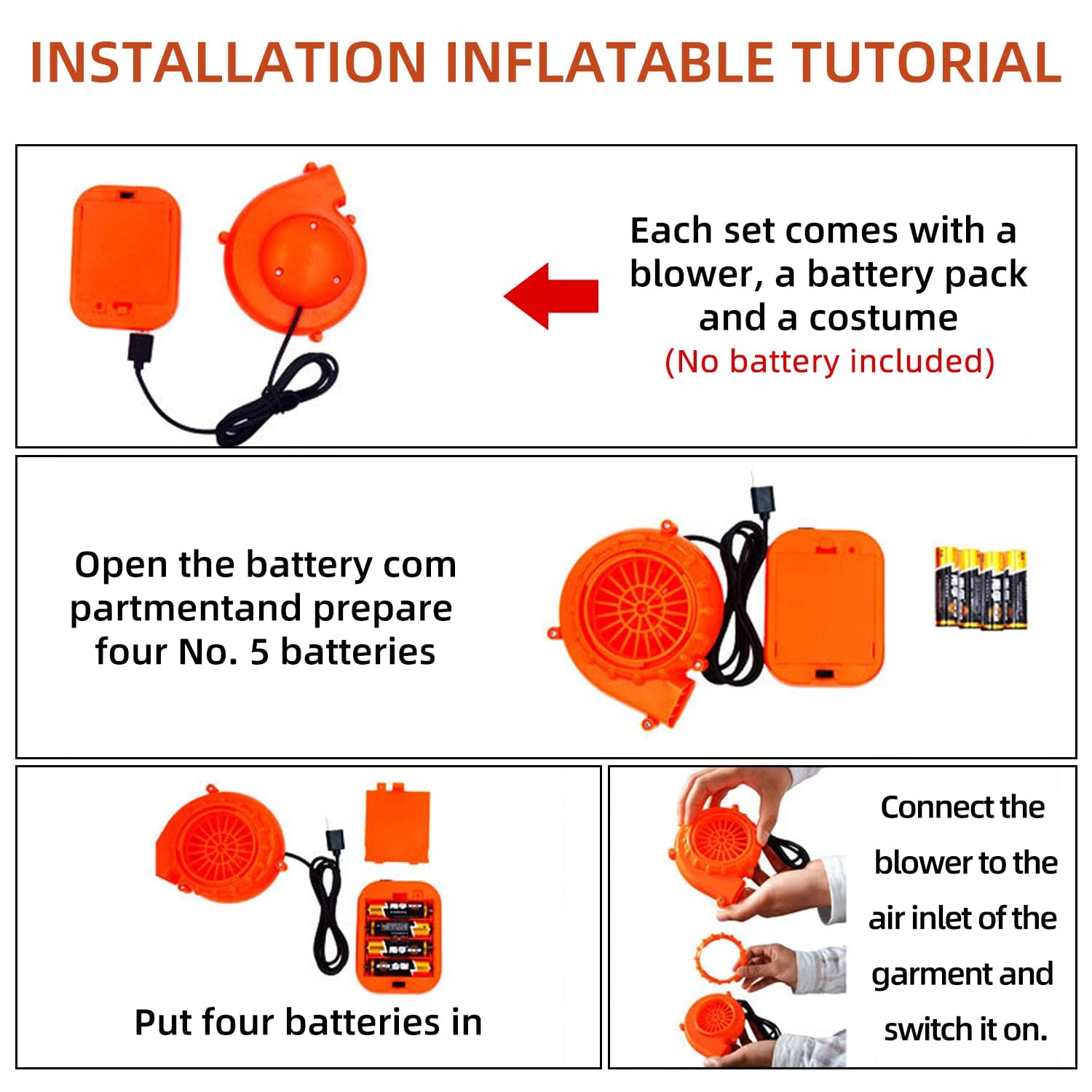 INSTALLATION INFLATABLE TUTORIAL

Each set comes with a blower, a battery pack and a costume
(No battery included)

Open the battery com partmentand prepare four No. 5 batteries

Put four batteries in

Connect the blower to the air inlet of the garment and switch it on.