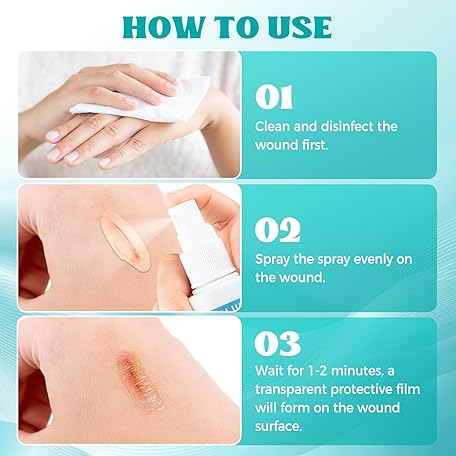 HOW TO USE

01

Clean and disinfect the wound first.

02

Spray the spray evenly on the wound.

03

Wait for 1-2 minutes, a transparent protective film will form on the wound surface.