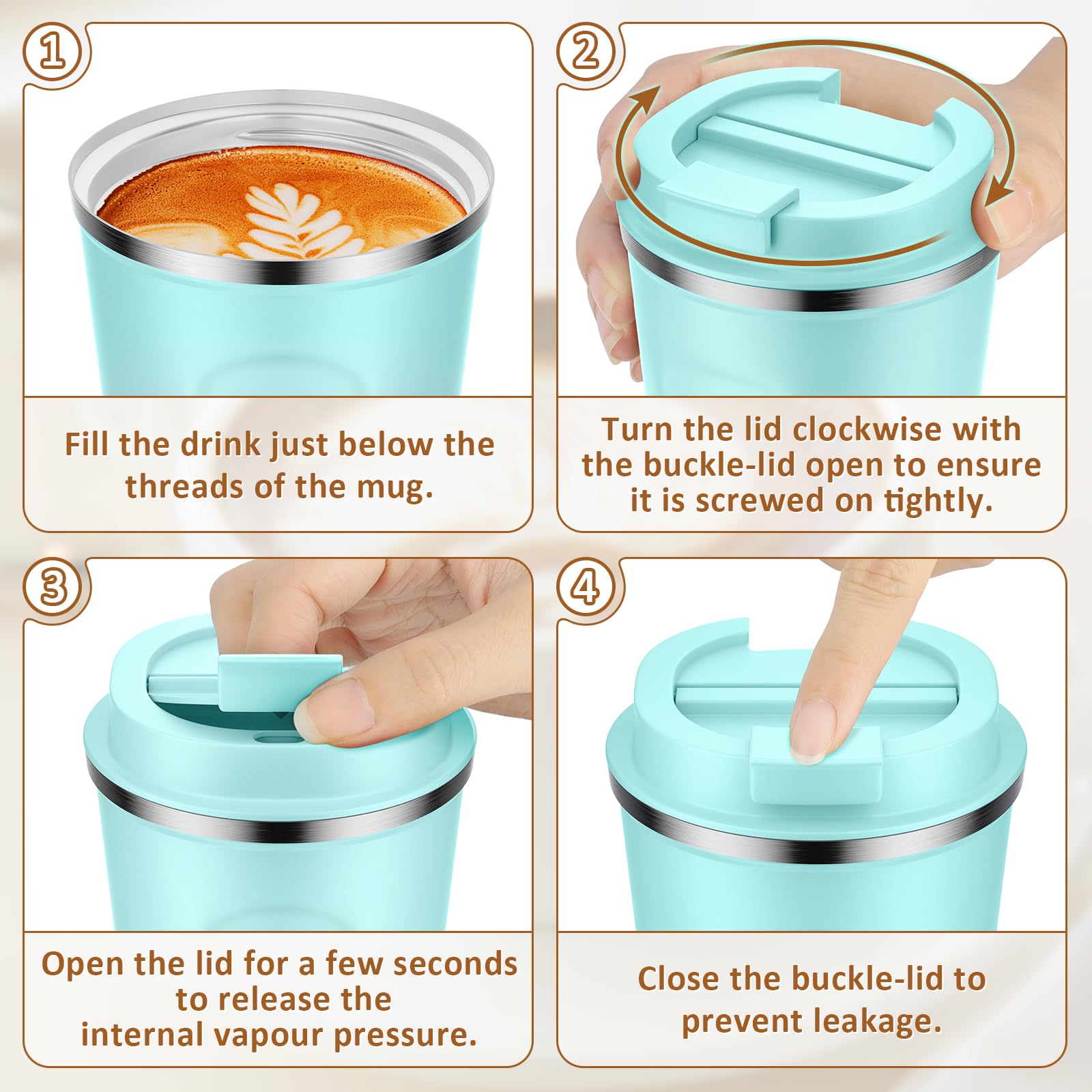 1

Fill the drink just below the threads of the mug.

2

Turn the lid clockwise with the buckle-lid open to ensure it is screwed on tightly.

3

Open the lid for a few seconds to release the internal vapour pressure.

4

Close the buckle-lid to prevent leakage.