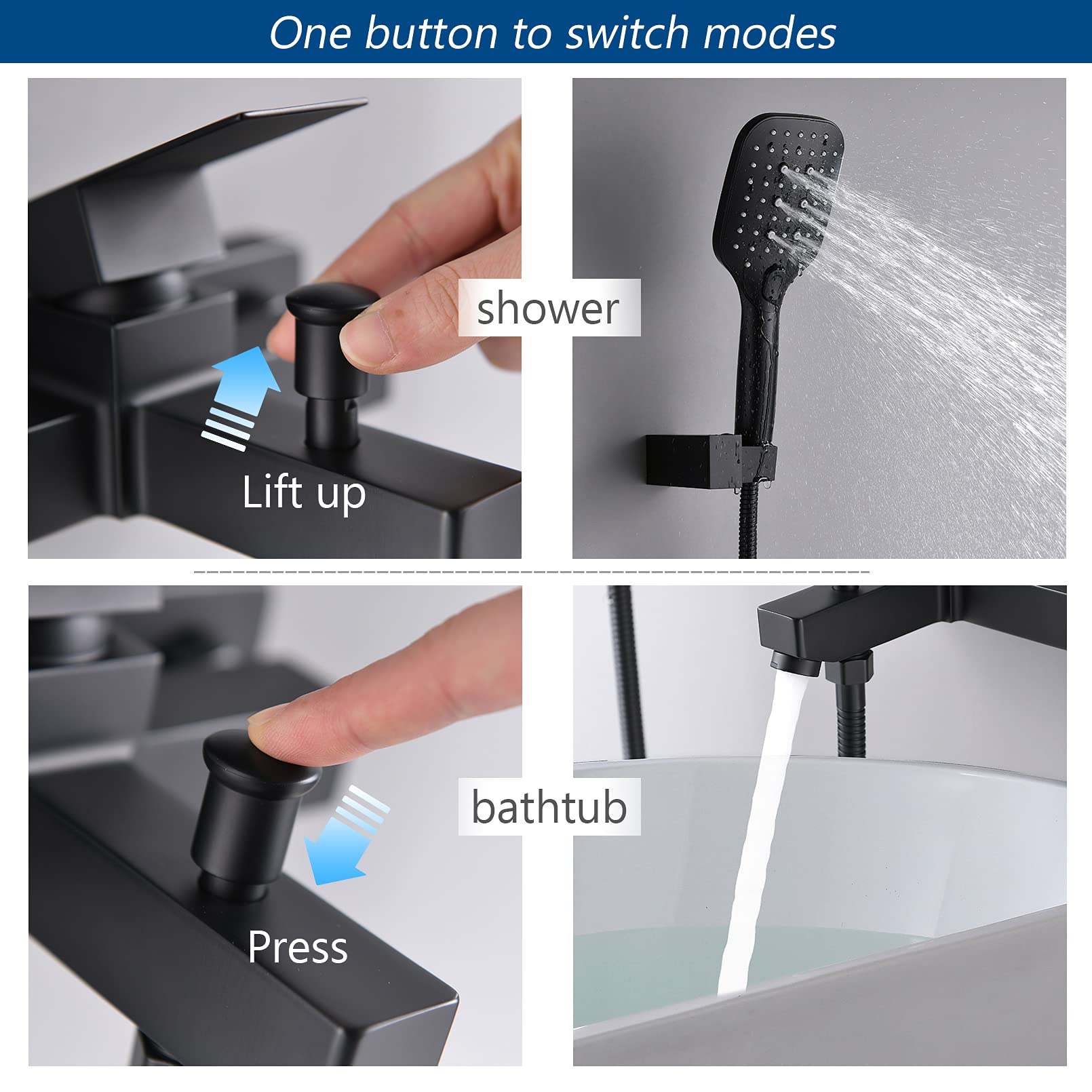 One button to switch modes

Lift up

shower

Press

bathtub