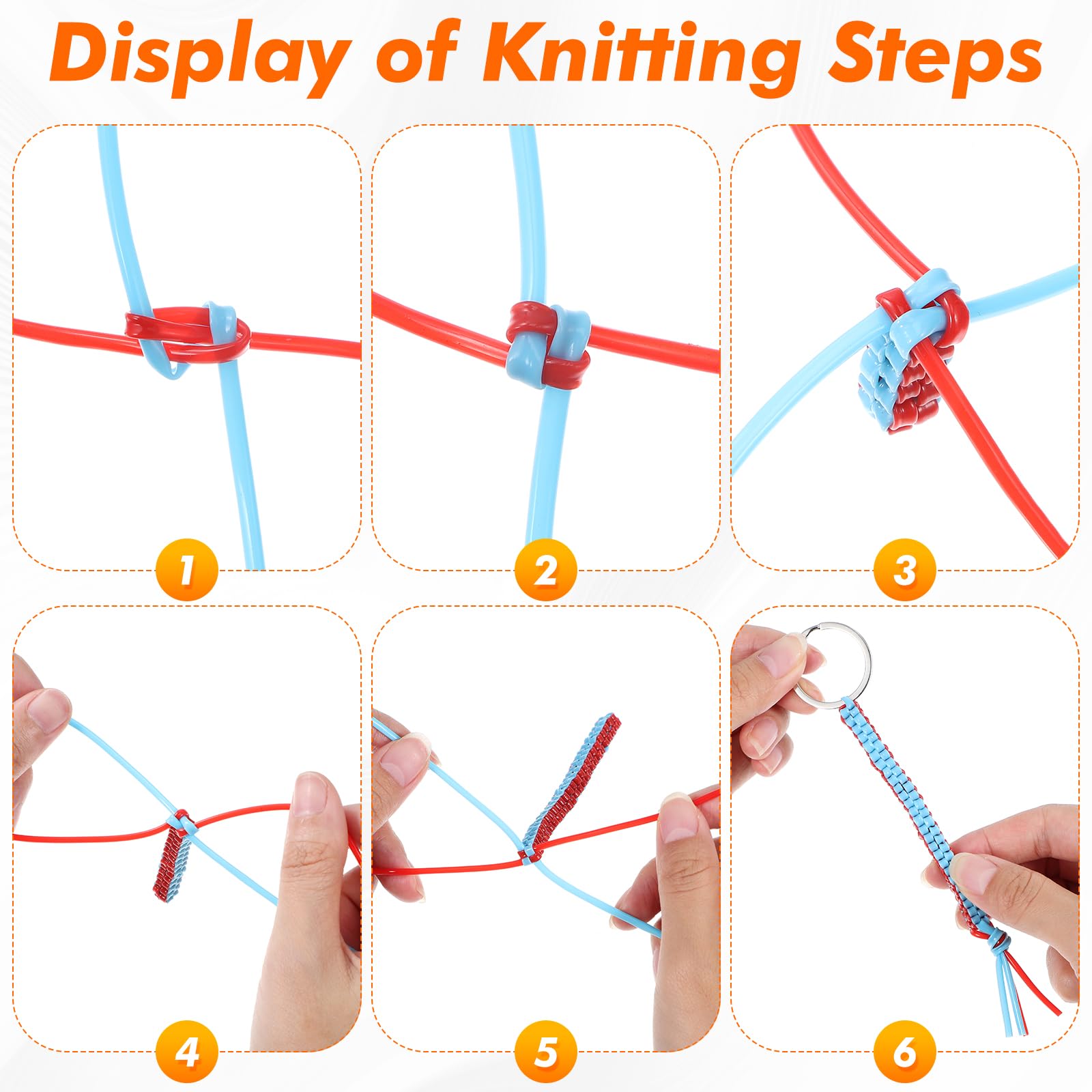 Display of Knitting Steps

1

2

3

4

5

6