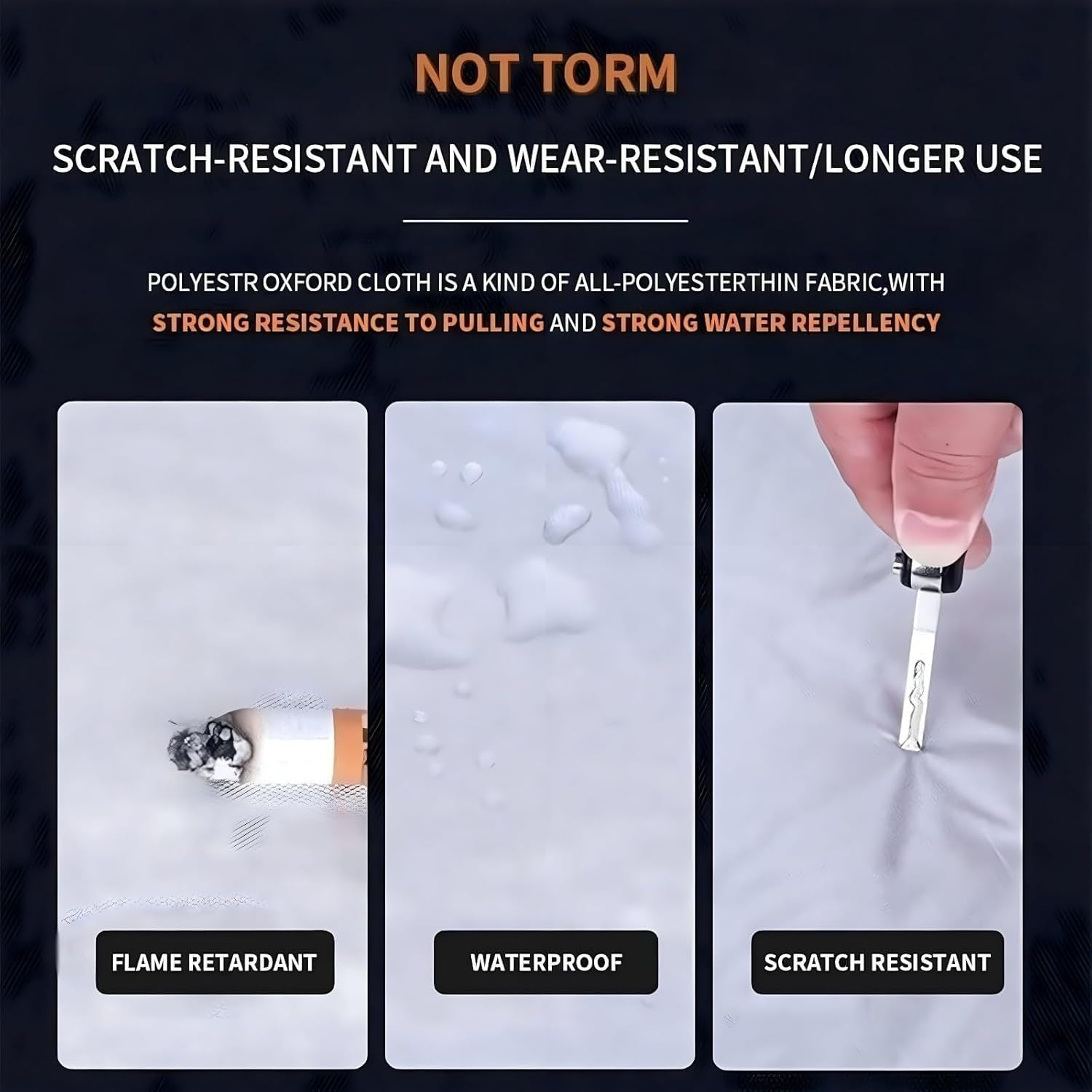 NOT TORM

SCRATCH-RESISTANT AND WEAR-RESISTANT/LONGER USE

POLYESTR OXFORD CLOTH IS A KIND OF ALL-POLYESTERTHIN FABRIC,WITH STRONG RESISTANCE TO PULLING AND STRONG WATER REPELLENCY

FLAME RETARDANT

WATERPROOF

SCRATCH RESISTANT