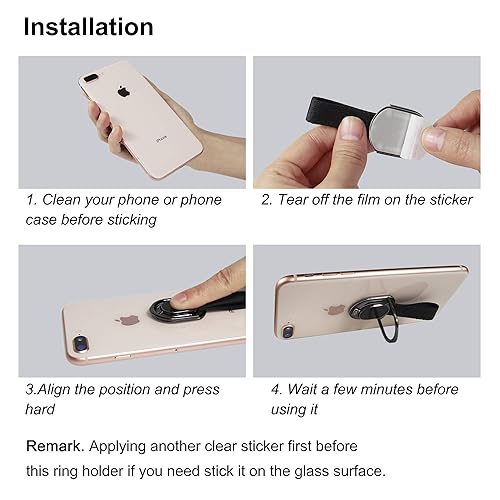 Installation

iPhone

1. Clean your phone or phone case before sticking

2. Tear off the film on the sticker

3.Align the position and press hard

4. Wait a few minutes before using it

Remark. Applying another clear sticker first before this ring holder if you need stick it on the glass surface.