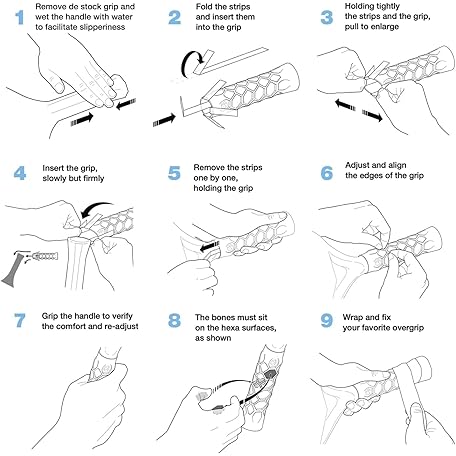 1 Remove de stock grip and wet the handle with water to facilitate slipperiness

2 Fold the strips and insert them into the grip

3 Holding tightly the strips and the grip, pull to enlarge

4 Insert the grip, slowly but firmly

5 Remove the strips one by one, holding the grip

6 Adjust and align the edges of the grip

7 Grip the handle to verify the comfort and re-adjust

8 The bones must sit on the hexa surfaces, as shown

9 Wrap and fix your favorite overgrip