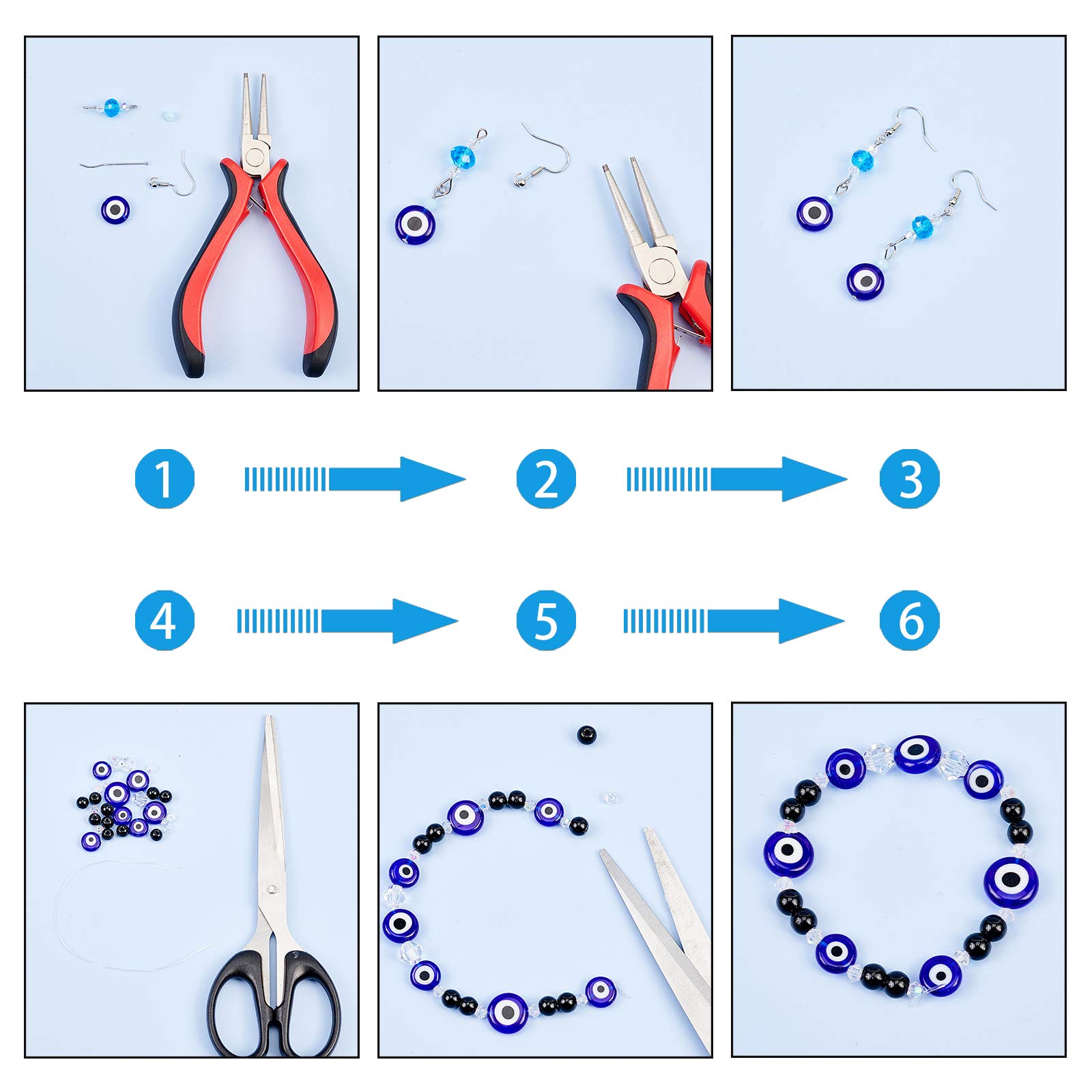 1

2

3

4

5

6