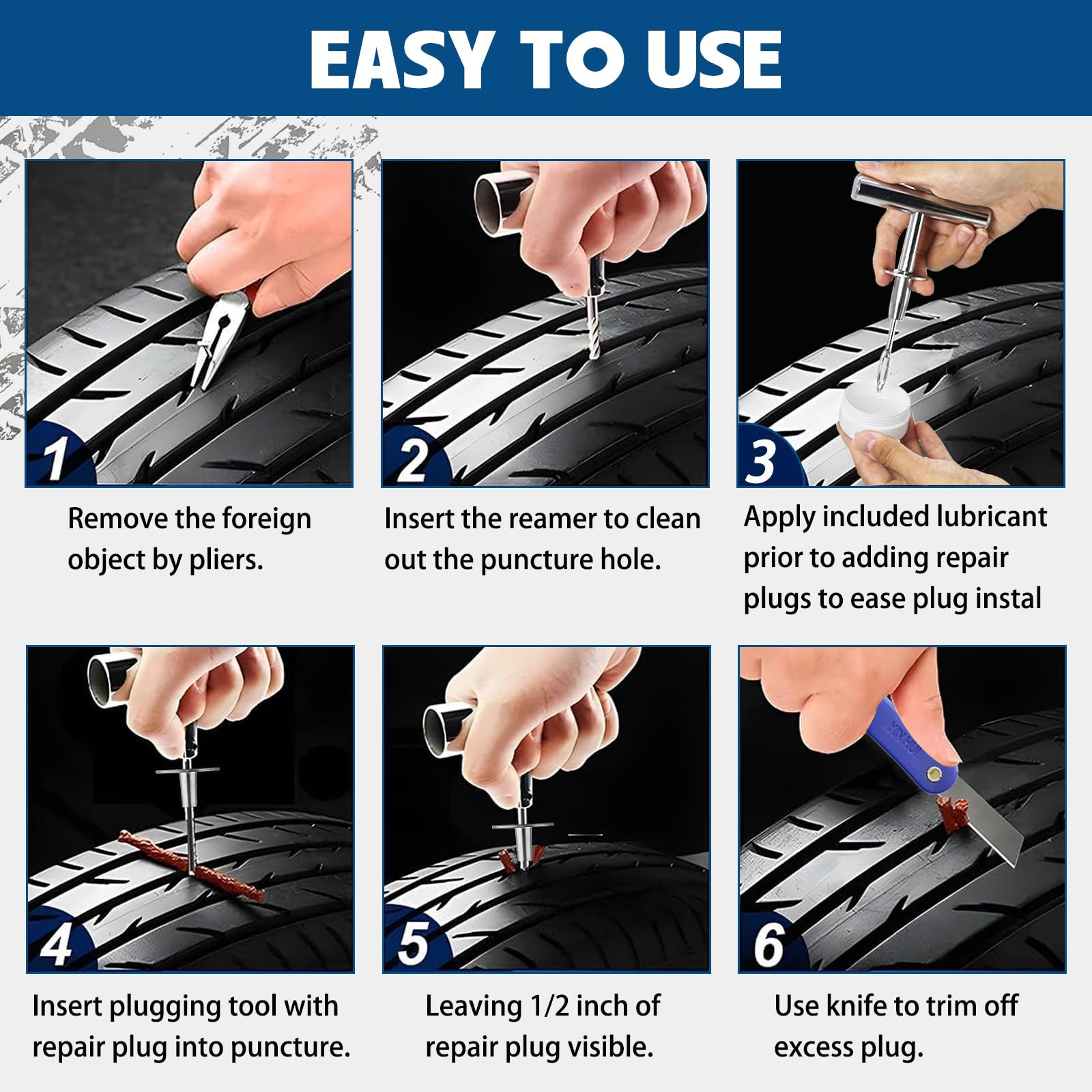 EASY TO USE

1

Remove the foreign object by pliers.

2

Insert the reamer to clean out the puncture hole.

3

Apply included lubricant prior to adding repair plugs to ease plug instal

4

Insert plugging tool with repair plug into puncture.

5

Leaving 1/2 inch of repair plug visible.

6

Use knife to trim off excess plug.