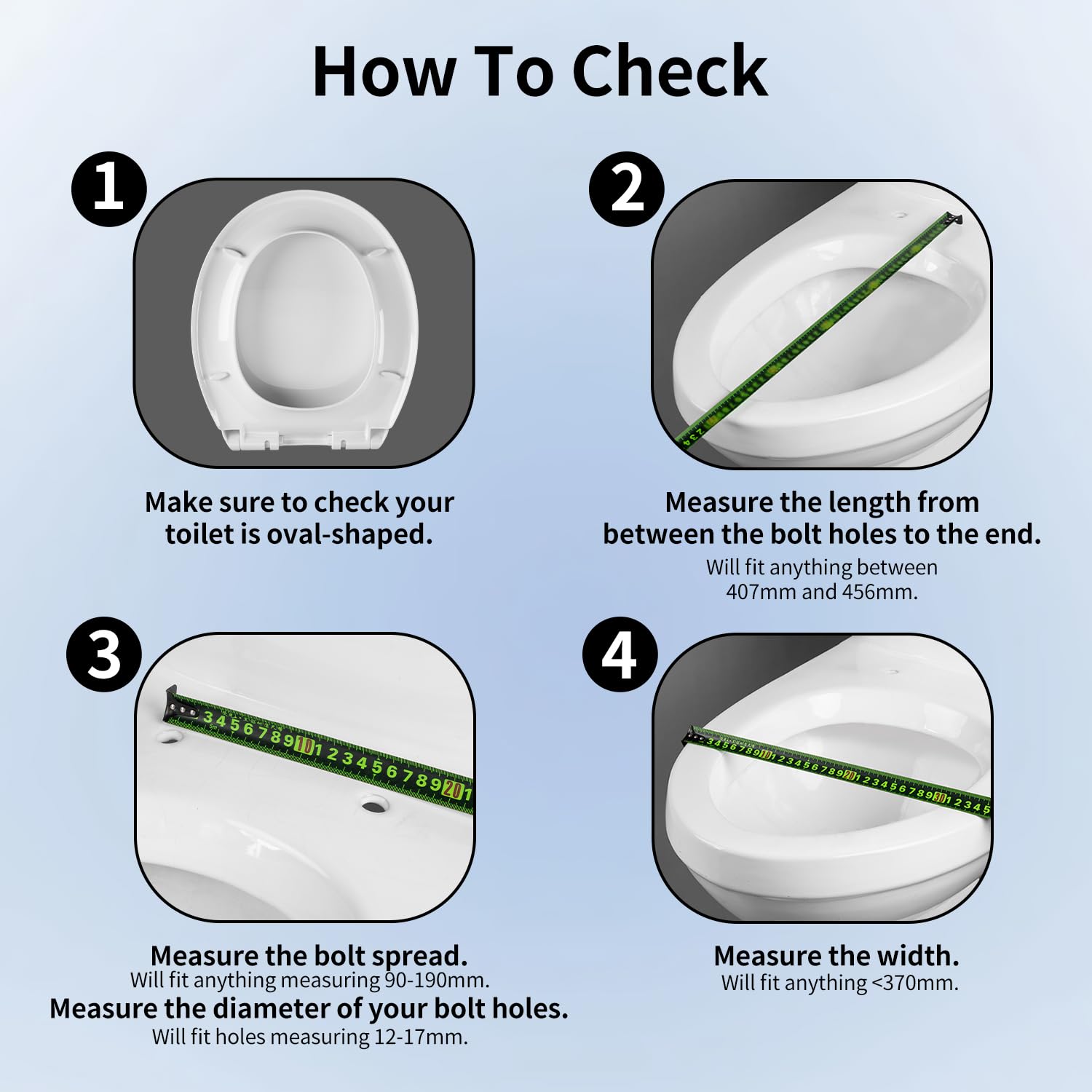 How To Check

1

Make sure to check your toilet is oval-shaped.

2

Measure the length from between the bolt holes to the end.
Will fit anything between 407mm and 456mm.

3

Measure the bolt spread.
Will fit anything measuring 90-190mm.
Measure the diameter of your bolt holes.
Will fit holes measuring 12-17mm.

4

Measure the width.
Will fit anything <370mm.