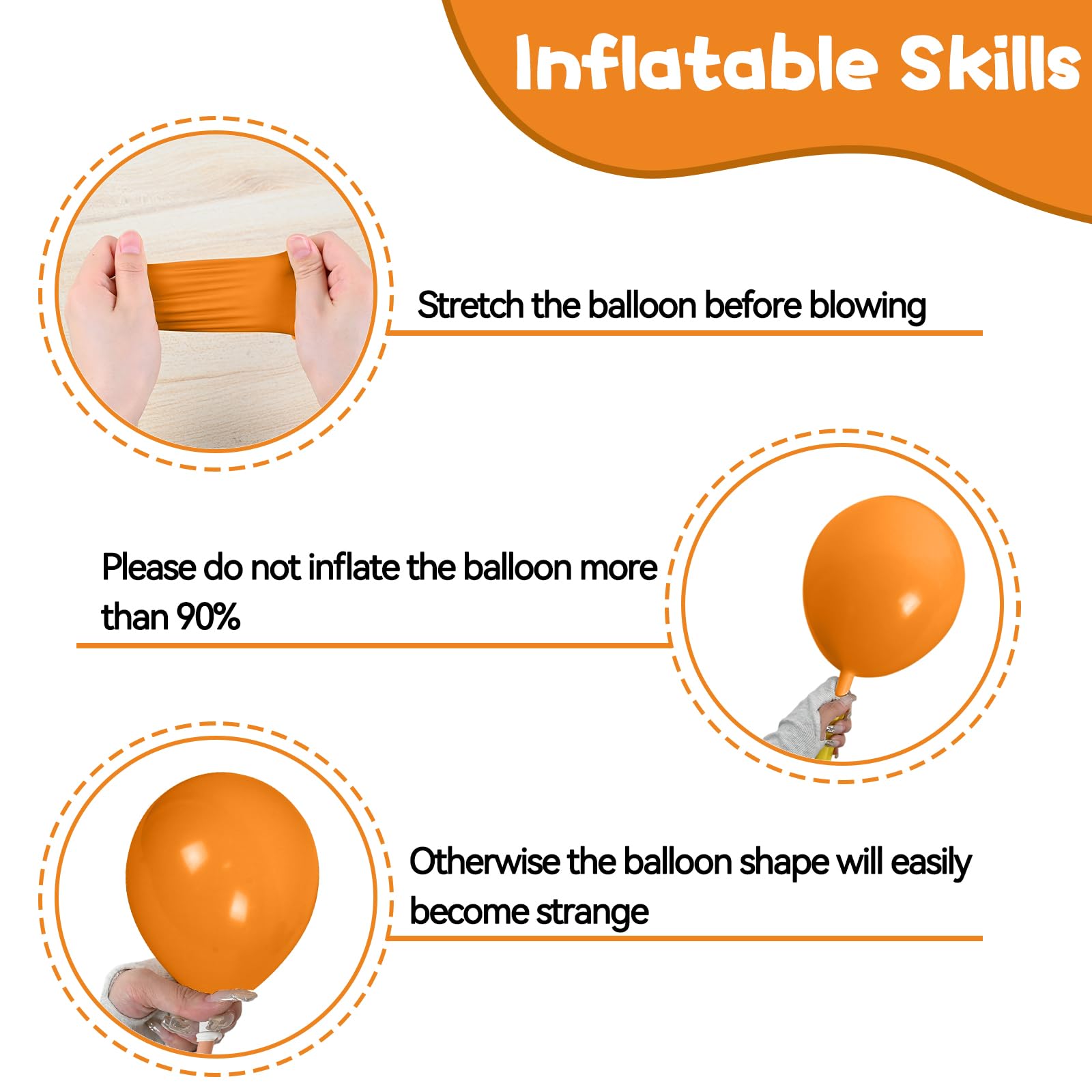 Inflatable Skills

Stretch the balloon before blowing

Please do not inflate the balloon more than 90%

Otherwise the balloon shape will easily become strange