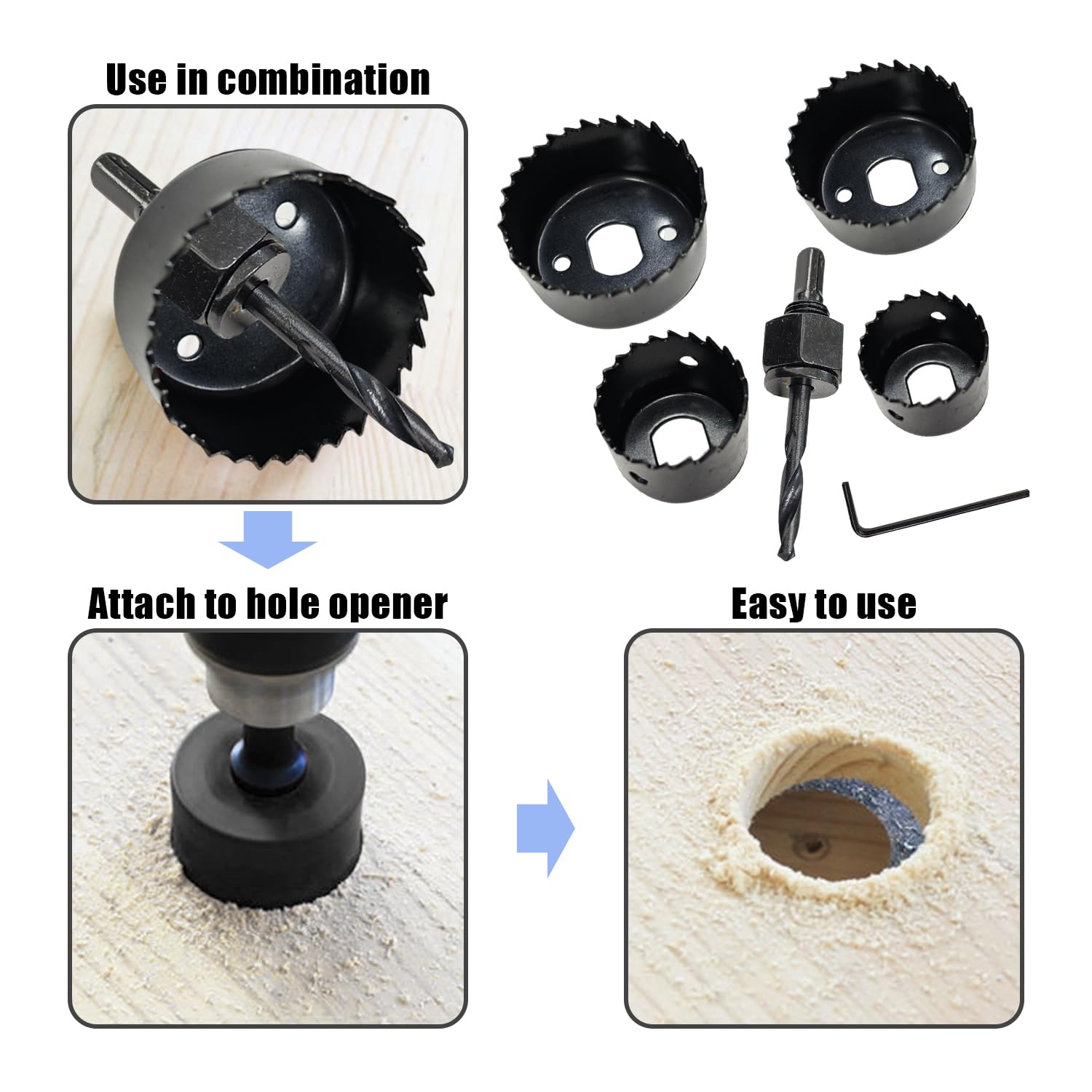 Use in combination

Attach to hole opener

Easy to use