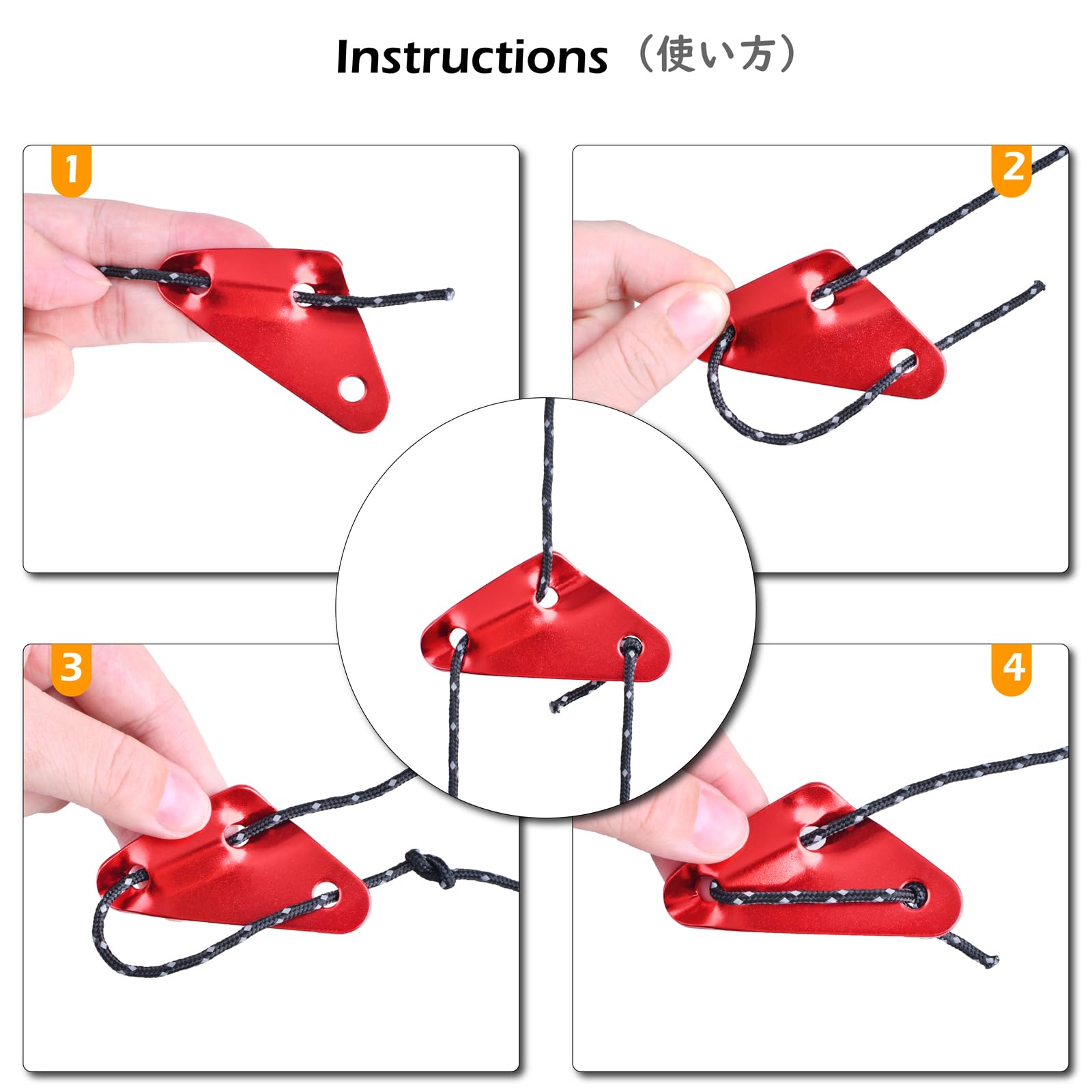 Instructions（使い方）

1

2

3

4