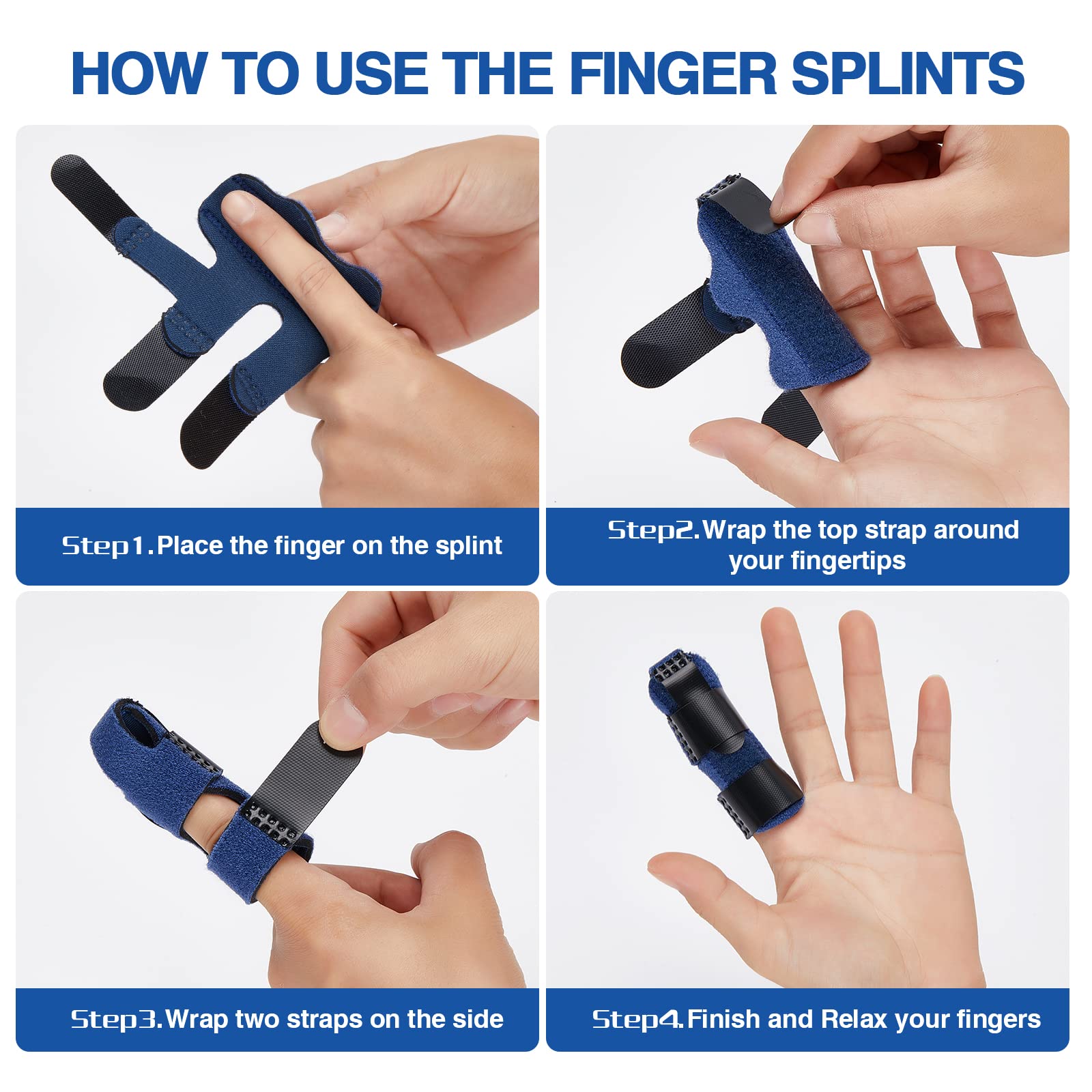 HOW TO USE THE FINGER SPLINTS

Step1.Place the finger on the splint

Step2.Wrap the top strap around your fingertips

Step3.Wrap two straps on the side

Step4.Finish and Relax your fingers