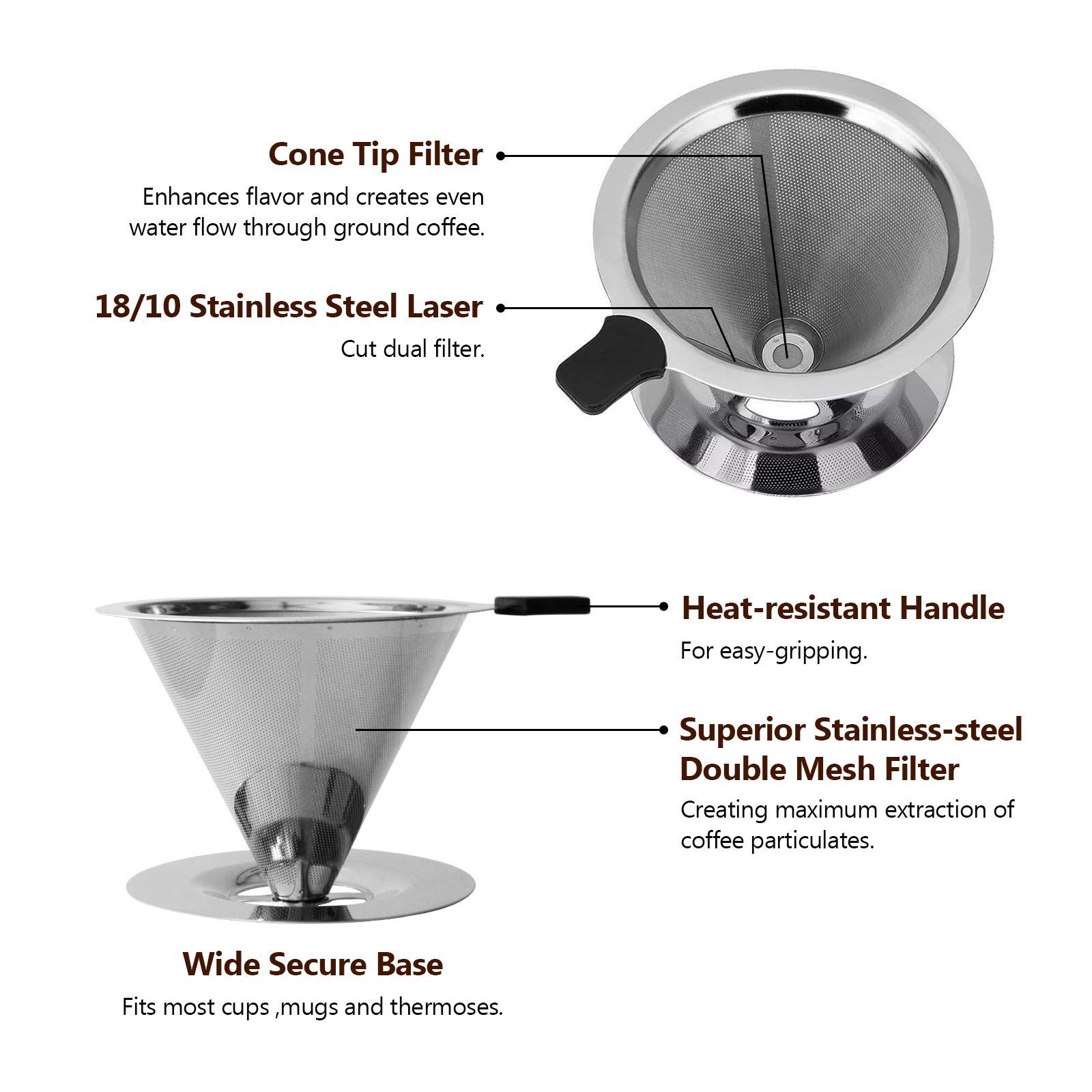 Cone Tip Filter

Enhances flavor and creates even water flow through ground coffee.

18/10 Stainless Steel Laser

Cut dual filter.

Heat-resistant Handle

For easy-gripping.

Superior Stainless-steel Double Mesh Filter

Creating maximum extraction of coffee particulates.

Wide Secure Base

Fits most cups ,mugs and thermoses.