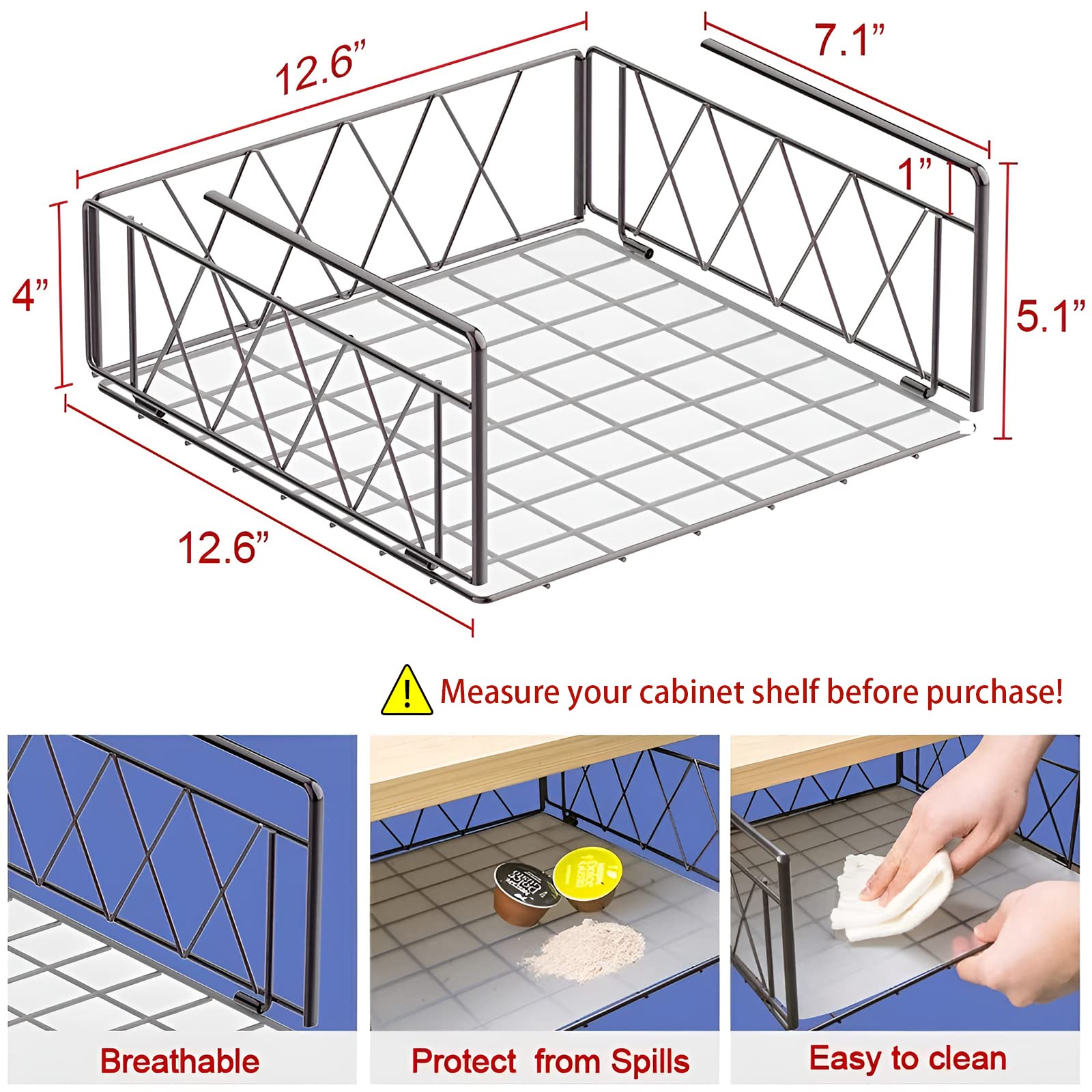 12.6”
7.1”
1”
4”
5.1”
12.6”

! Measure your cabinet shelf before purchase!

Breathable
Protect from Spills
Easy to clean