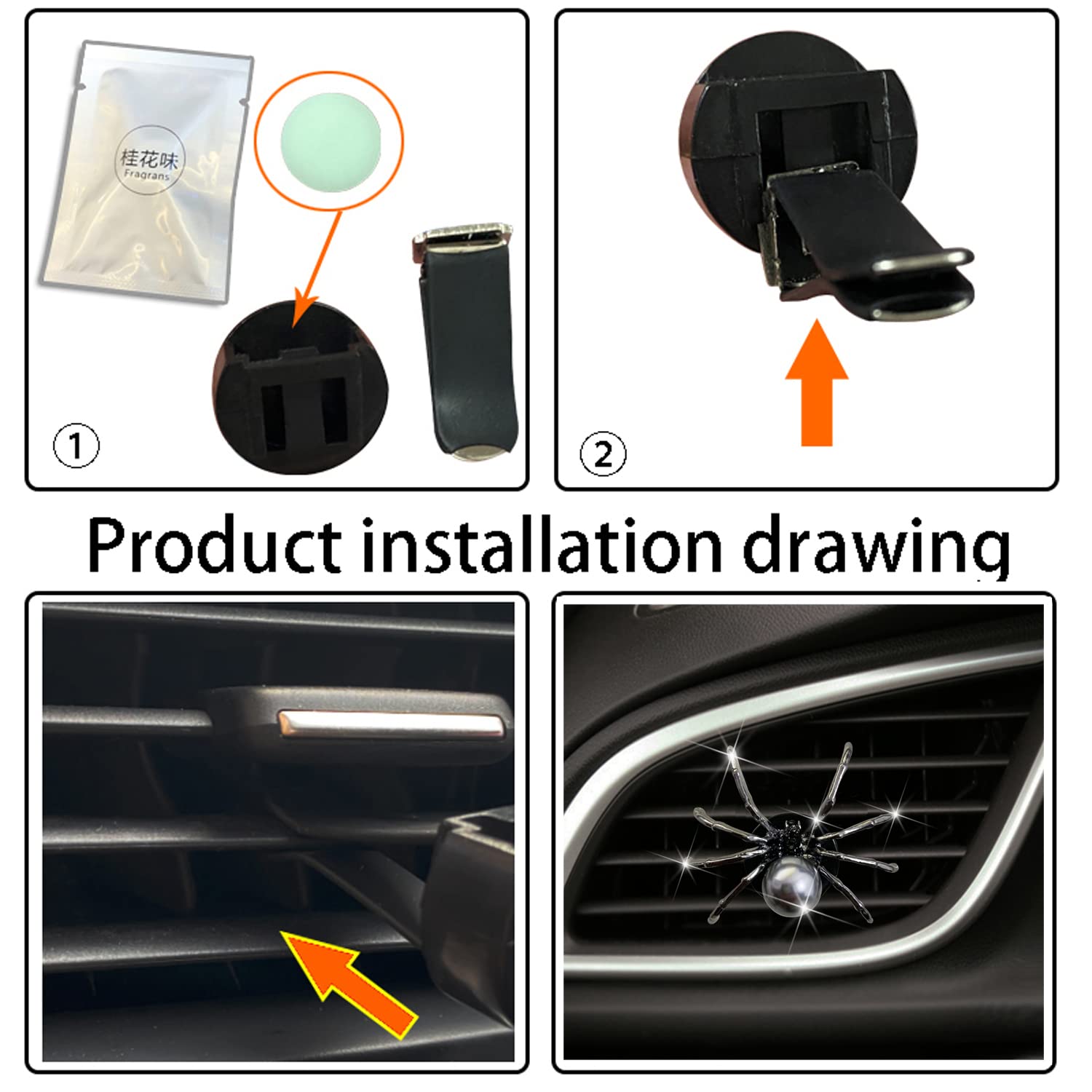 桂花味
Fragrans

①

②

Product installation drawing