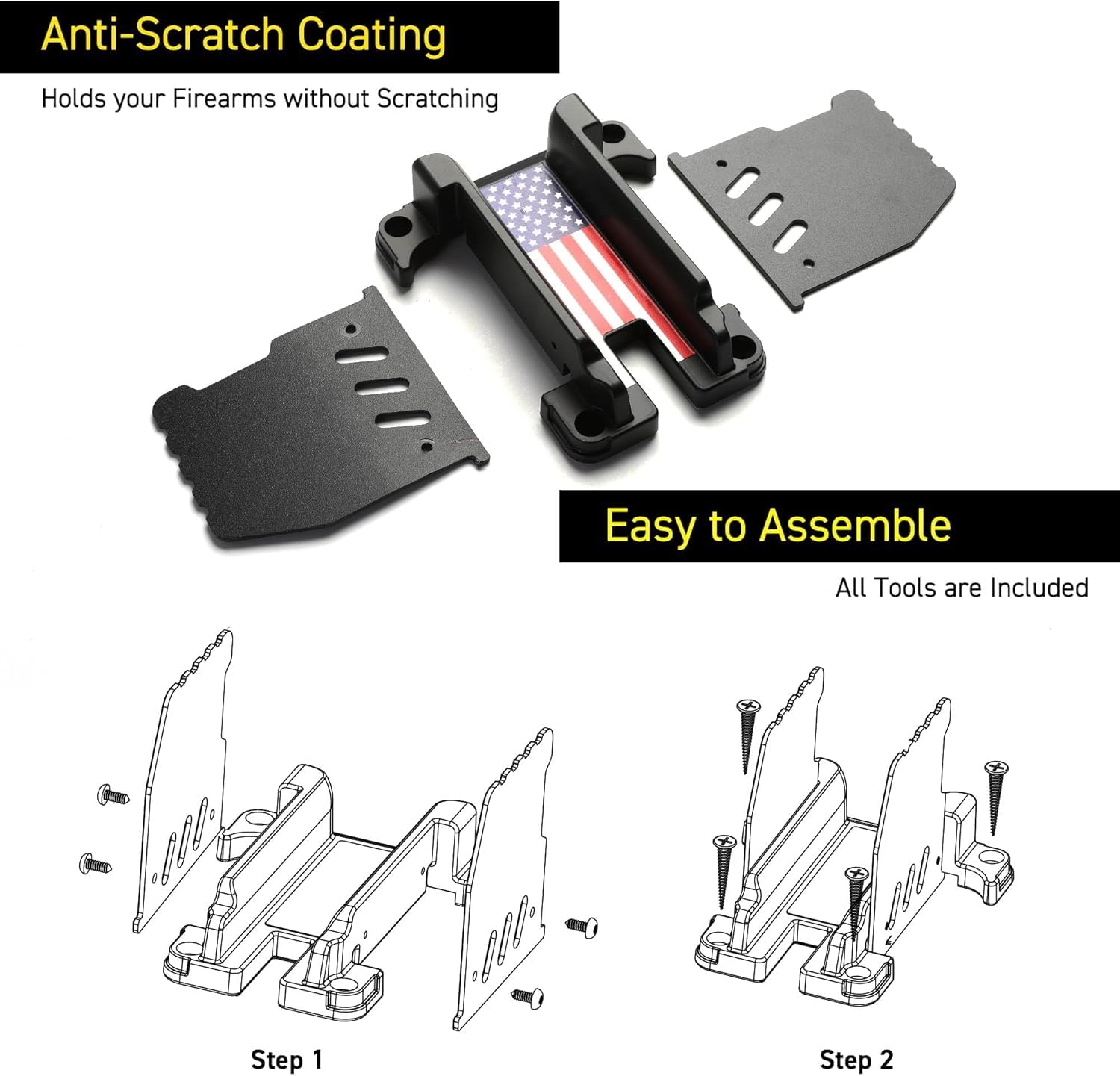 Anti-Scratch Coating

Holds your Firearms without Scratching

Easy to Assemble

All Tools are Included

Step 1

Step 2