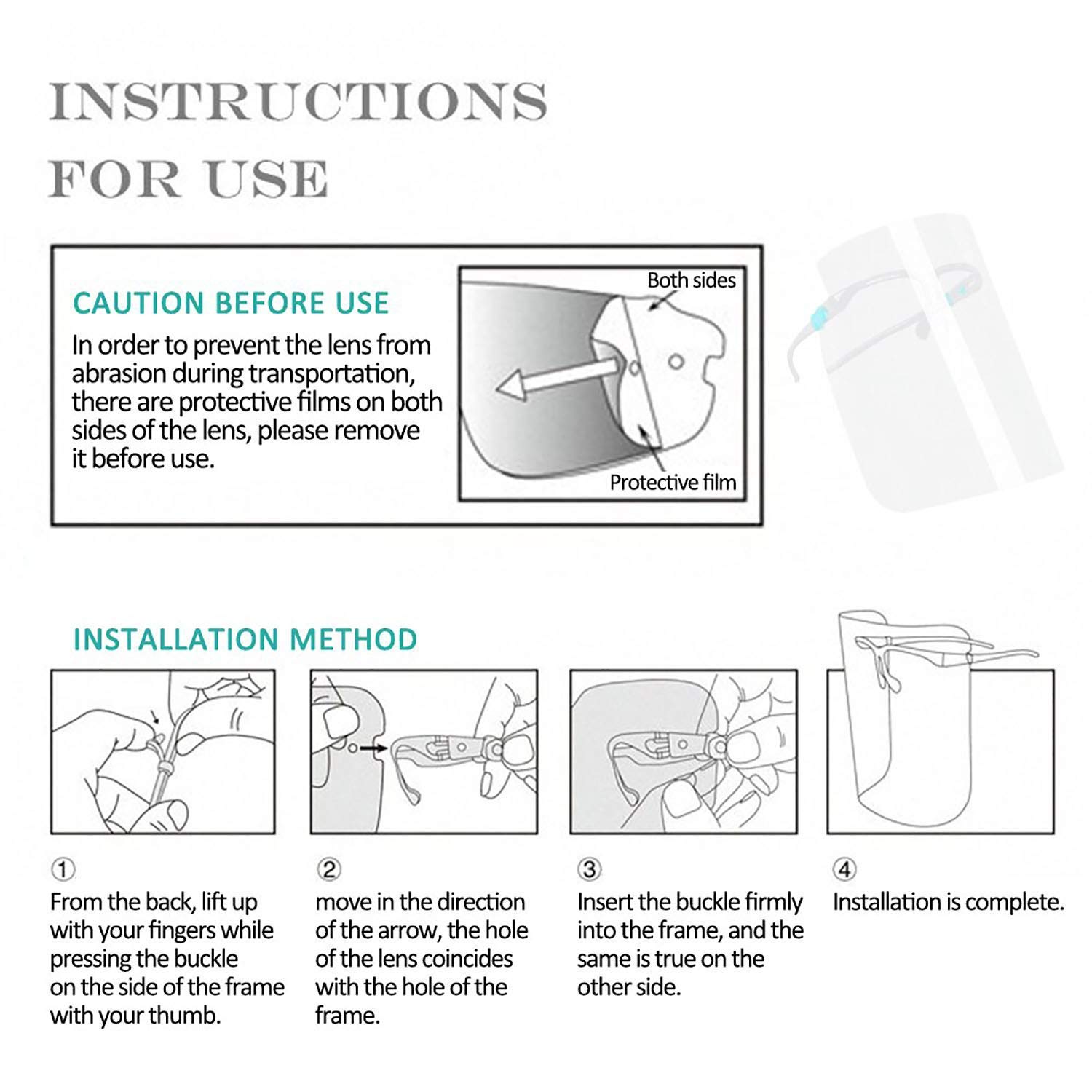 INSTRUCTIONS FOR USE

CAUTION BEFORE USE

In order to prevent the lens from abrasion during transportation, there are protective films on both sides of the lens, please remove it before use.

Both sides

Protective film

INSTALLATION METHOD

①
From the back, lift up with your fingers while pressing the buckle on the side of the frame with your thumb.

②
move in the direction of the arrow, the hole of the lens coincides with the hole of the frame.

③
Insert the buckle firmly into the frame, and the same is true on the other side.

④
Installation is complete.