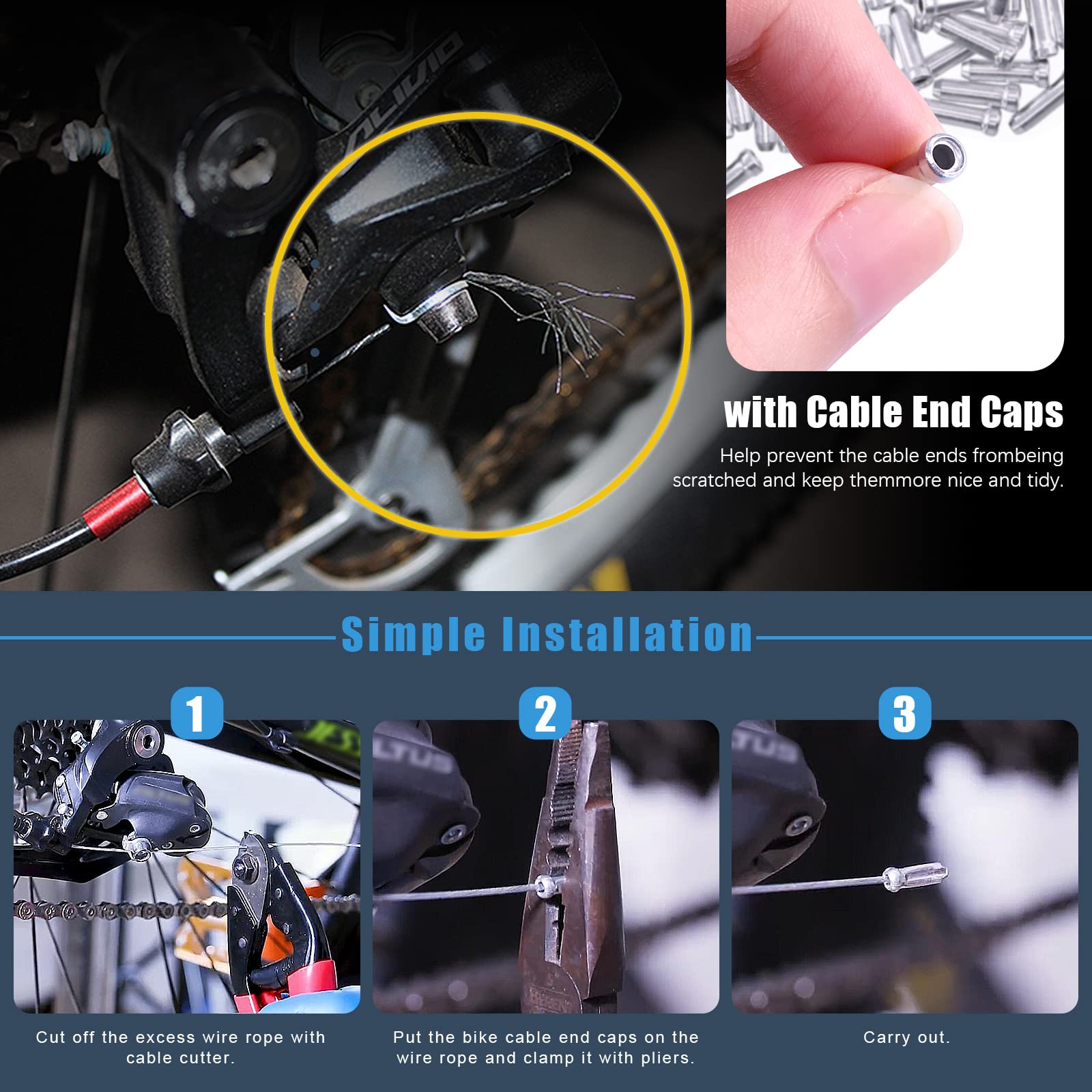 ALIVIO

with Cable End Caps

Help prevent the cable ends frombeing scratched and keep themmore nice and tidy.

Simple Installation

1

Cut off the excess wire rope with cable cutter.

2

Put the bike cable end caps on the wire rope and clamp it with pliers.

3

Carry out.