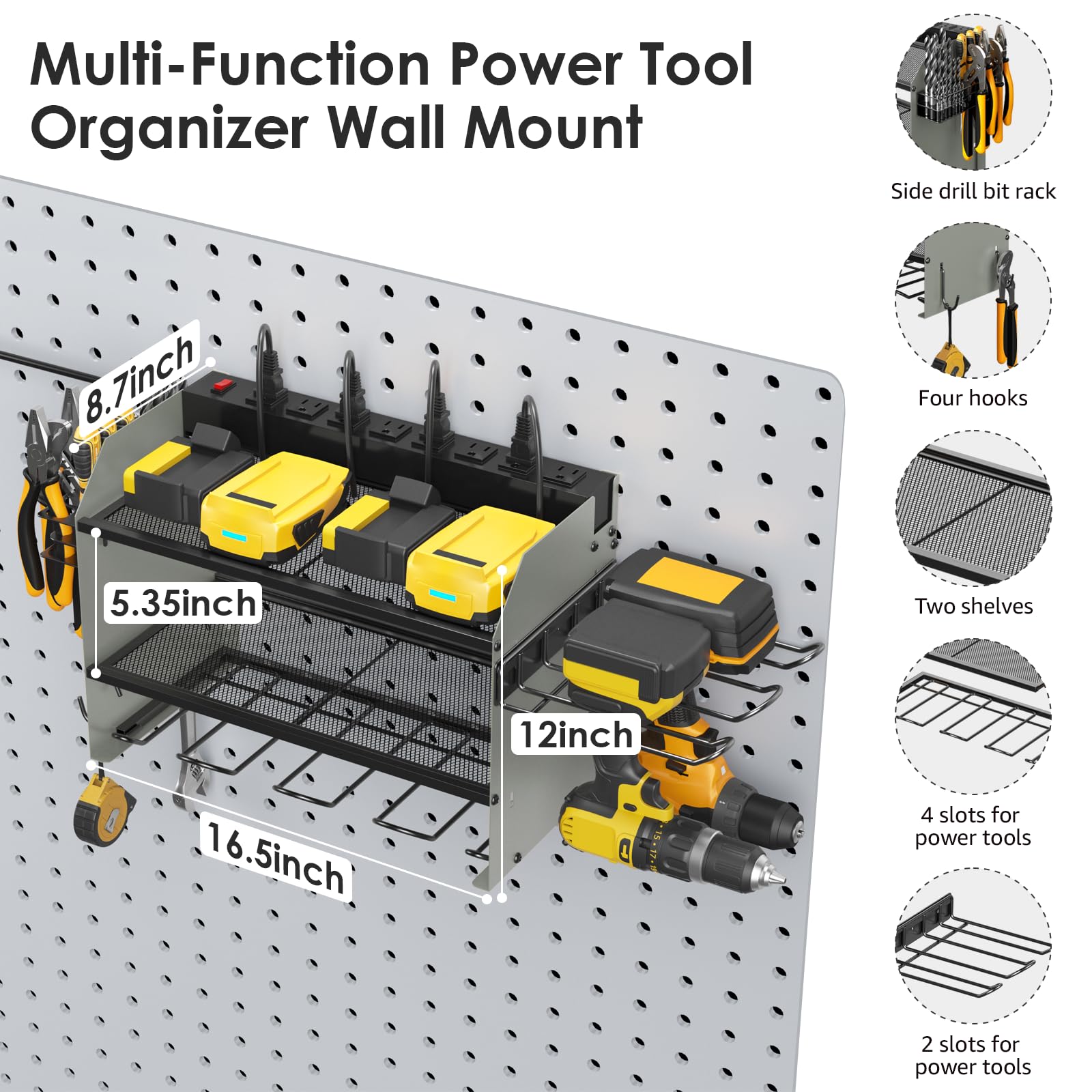 Multi-Function Power Tool Organizer Wall Mount

8.7inch

5.35inch

12inch

16.5inch

Side drill bit rack

Four hooks

Two shelves

4 slots for power tools

2 slots for power tools