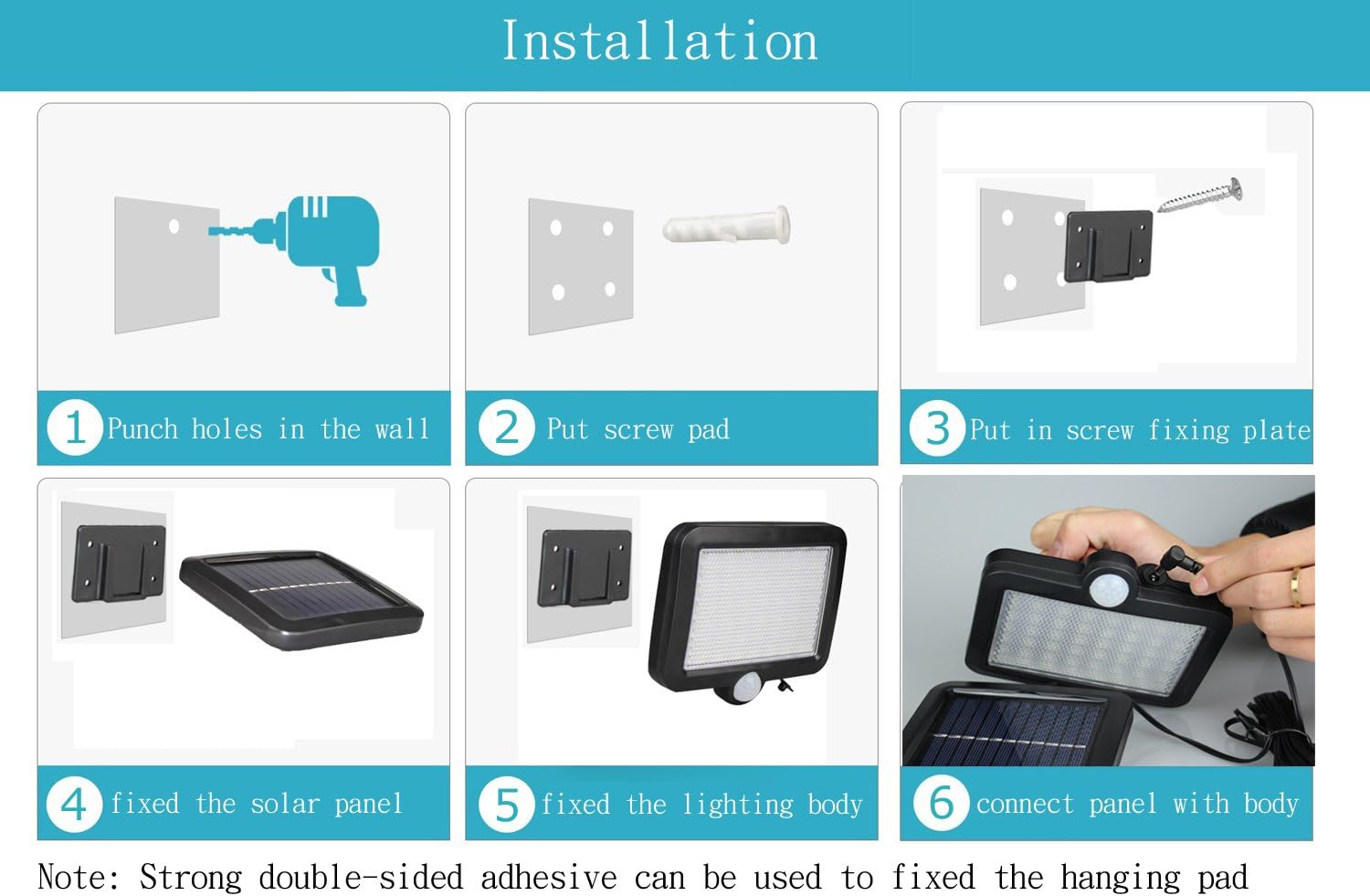 Installation

1 Punch holes in the wall

2 Put screw pad

3 Put in screw fixing plate

4 fixed the solar panel

5 fixed the lighting body

6 connect panel with body

Note: Strong double-sided adhesive can be used to fixed the hanging pad