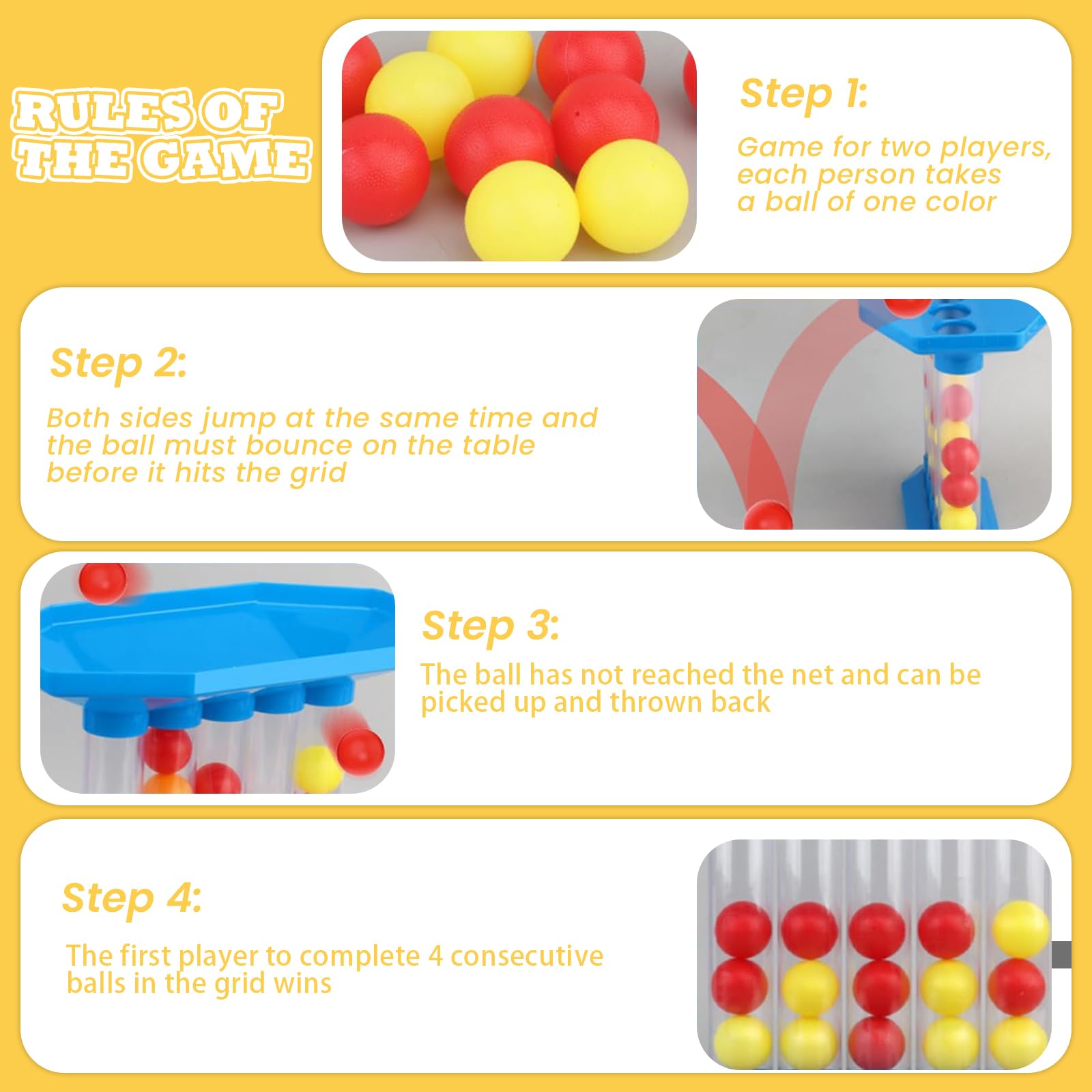 RULES OF THE GAME

Step 1:

Game for two players, each person takes a ball of one color

Step 2:

Both sides jump at the same time and the ball must bounce on the table before it hits the grid

Step 3:

The ball has not reached the net and can be picked up and thrown back

Step 4:

The first player to complete 4 consecutive balls in the grid wins