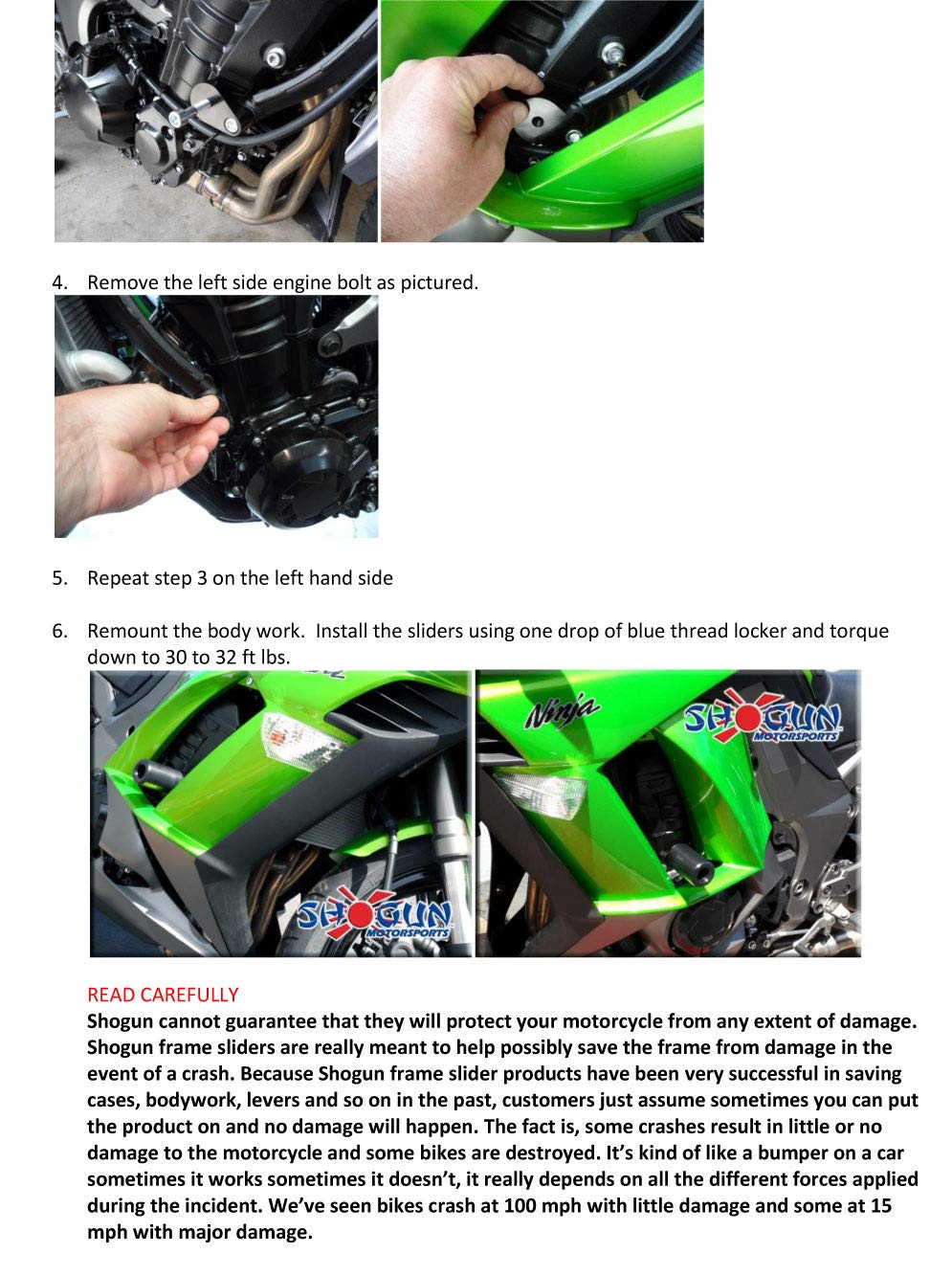 4. Remove the left side engine bolt as pictured.

5. Repeat step 3 on the left hand side

6. Remount the body work. Install the sliders using one drop of blue thread locker and torque down to 30 to 32 ft lbs.

SHOGUN MOTORSPORTS

Ninja

SHOGUN MOTORSPORTS

READ CAREFULLY
Shogun cannot guarantee that they will protect your motorcycle from any extent of damage. Shogun frame sliders are really meant to help possibly save the frame from damage in the event of a crash. Because Shogun frame slider products have been very successful in saving cases, bodywork, levers and so on in the past, customers just assume sometimes you can put the product on and no damage will happen. The fact is, some crashes result in little or no damage to the motorcycle and some bikes are destroyed. It's kind of like a bumper on a car sometimes it works sometimes it doesn't, it really depends on all the different forces applied during the incident. We've seen bikes crash at 100 mph with little damage and some at 15 mph with major damage.