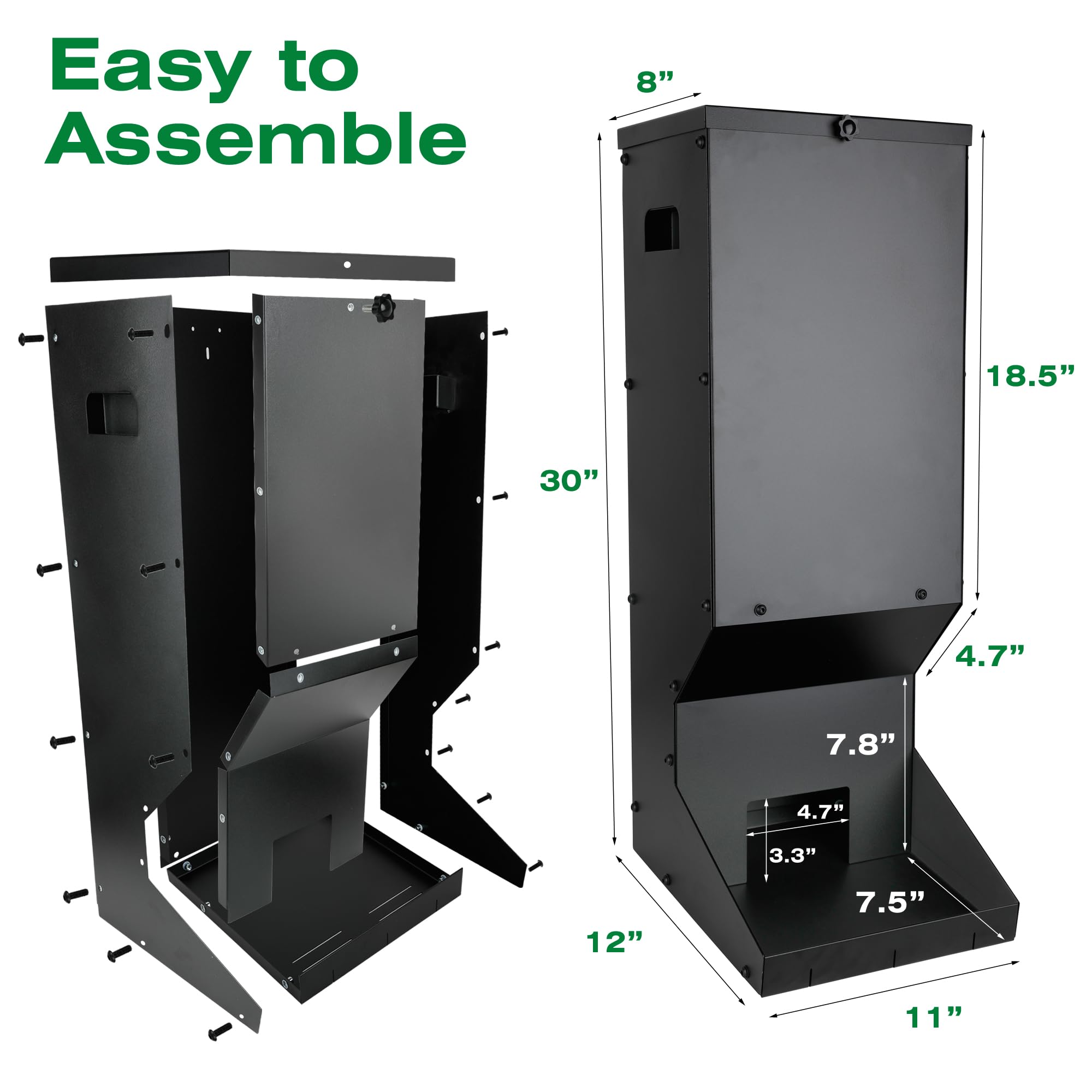 Easy to Assemble

8”

18.5”

30”

4.7”

7.8”

4.7”

3.3”

7.5”

12”

11”