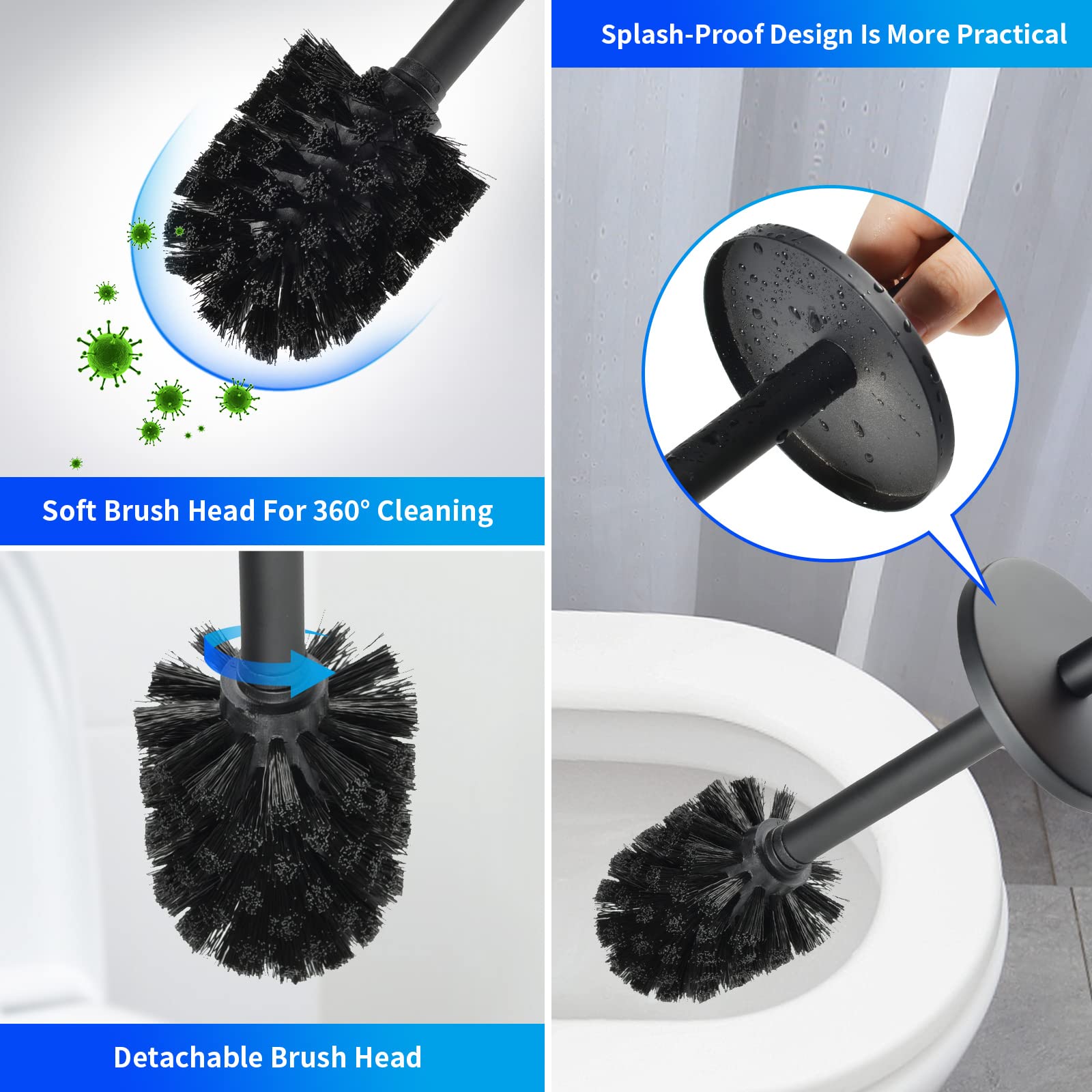 Soft Brush Head For 360° Cleaning

Detachable Brush Head

Splash-Proof Design Is More Practical