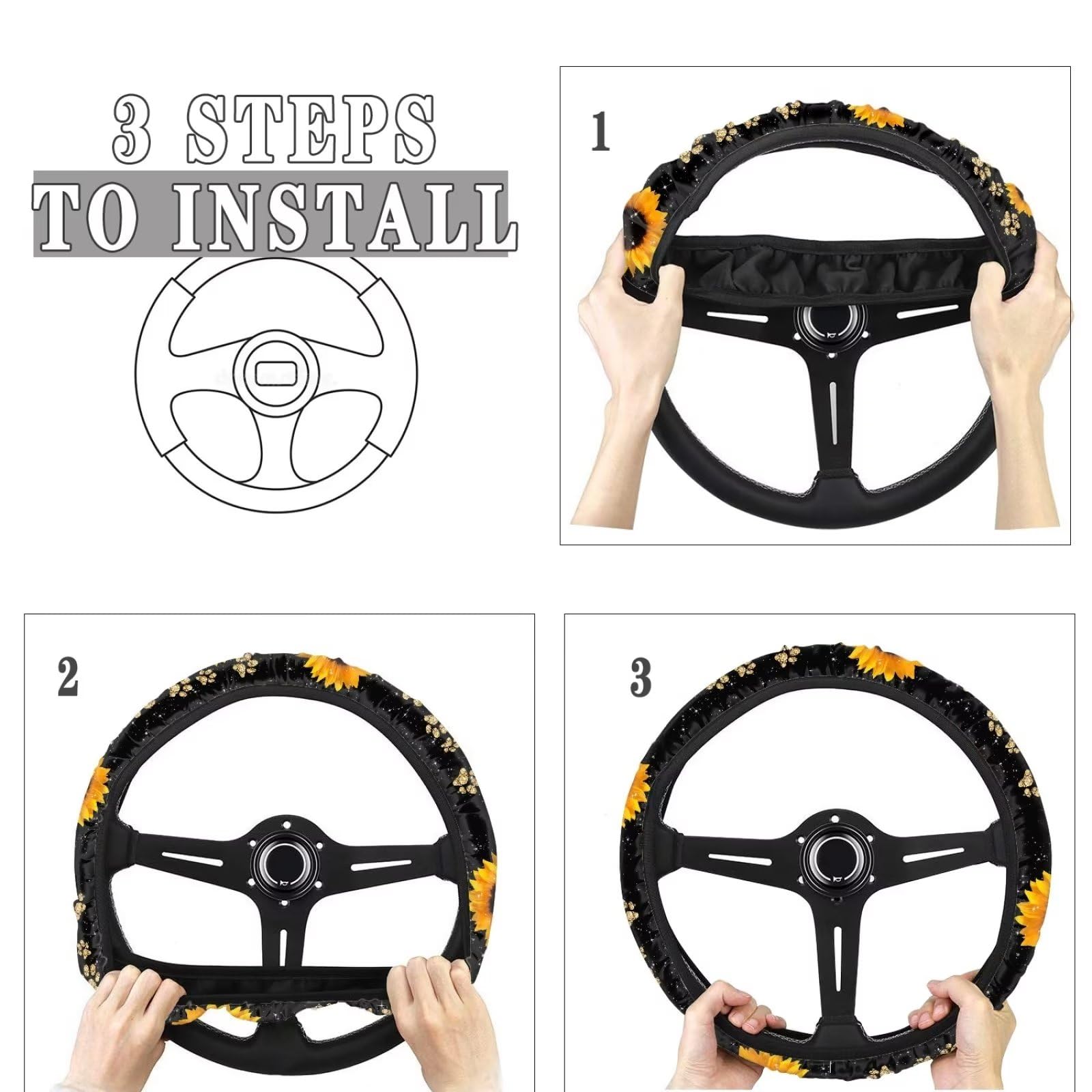 3 STEPS
TO INSTALL

1

2

3