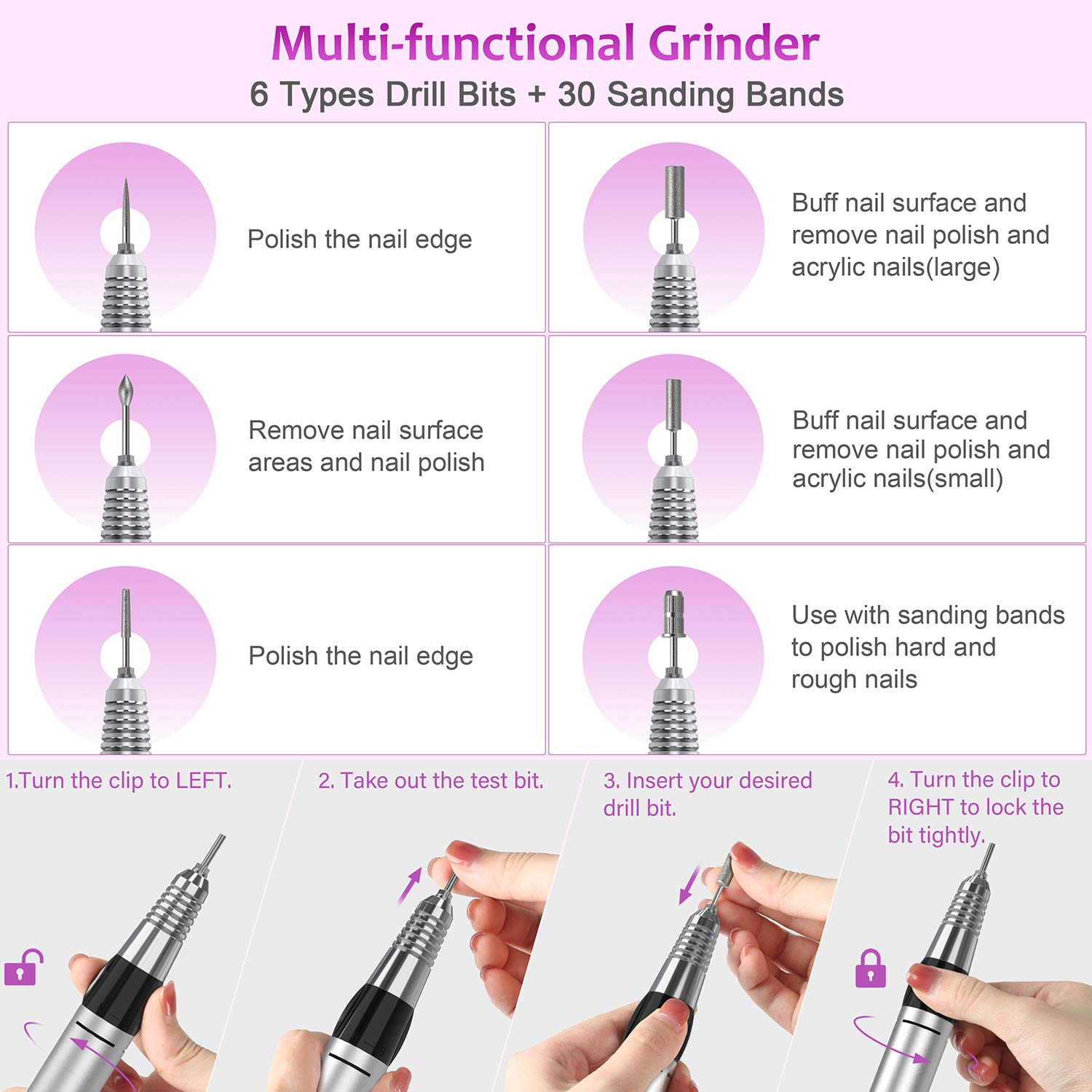 Multi-functional Grinder
6 Types Drill Bits + 30 Sanding Bands

Polish the nail edge

Buff nail surface and remove nail polish and acrylic nails(large)

Remove nail surface areas and nail polish

Buff nail surface and remove nail polish and acrylic nails(small)

Polish the nail edge

Use with sanding bands to polish hard and rough nails

1.Turn the clip to LEFT.

2. Take out the test bit.

3. Insert your desired drill bit.

4. Turn the clip to RIGHT to lock the bit tightly.