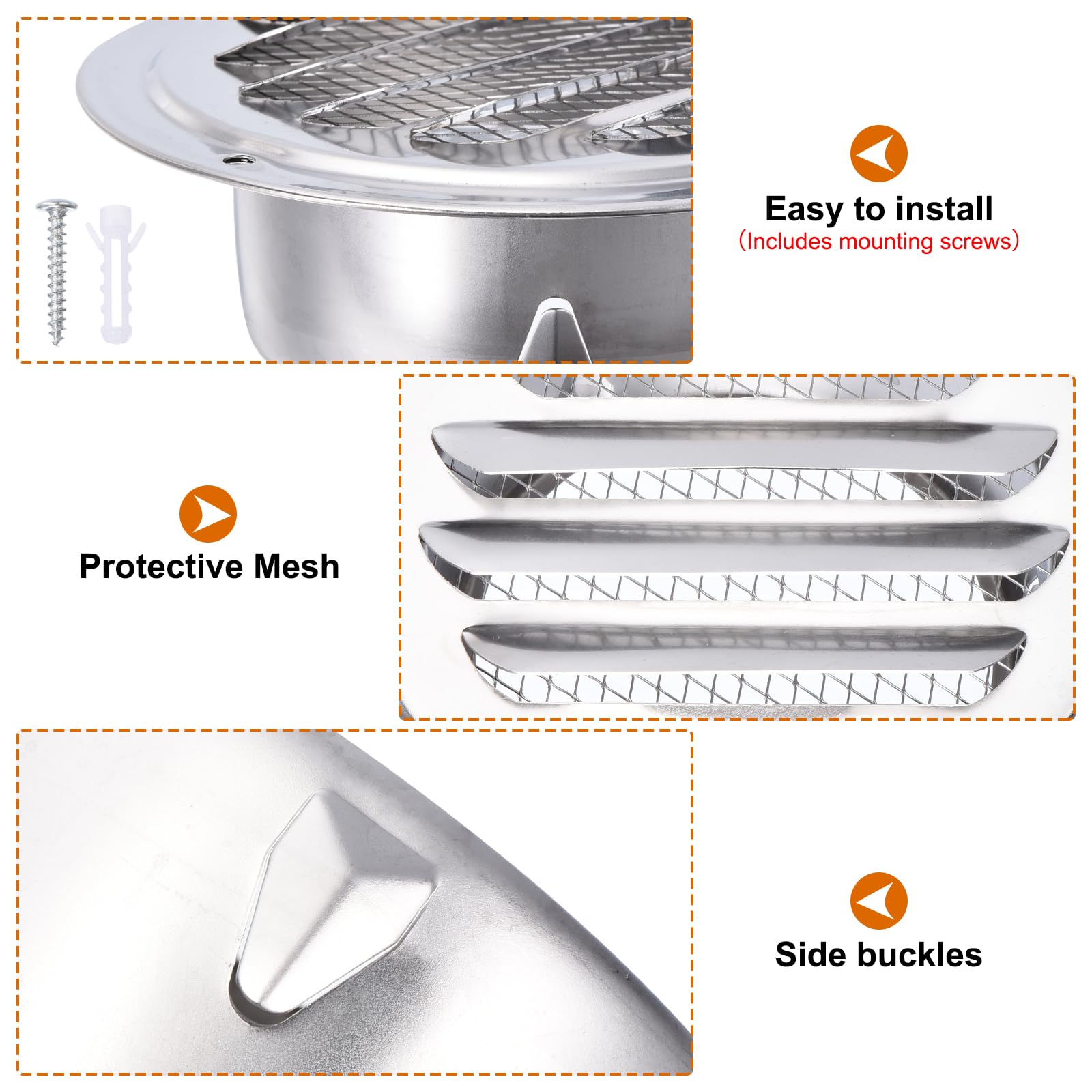 Easy to install
（Includes mounting screws）

Protective Mesh

Side buckles