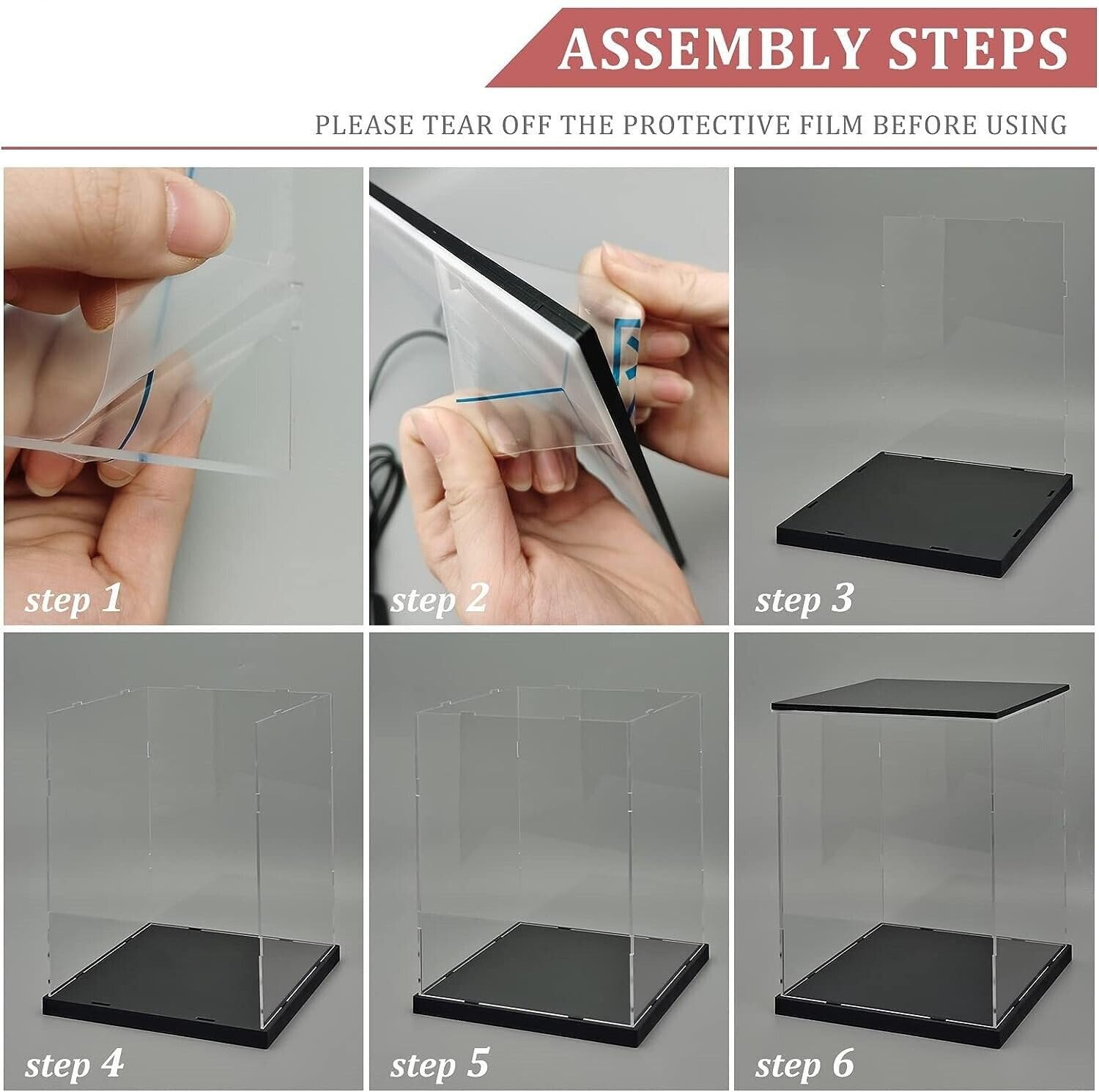 ASSEMBLY STEPS

PLEASE TEAR OFF THE PROTECTIVE FILM BEFORE USING

step 1

step 2

step 3

step 4

step 5

step 6