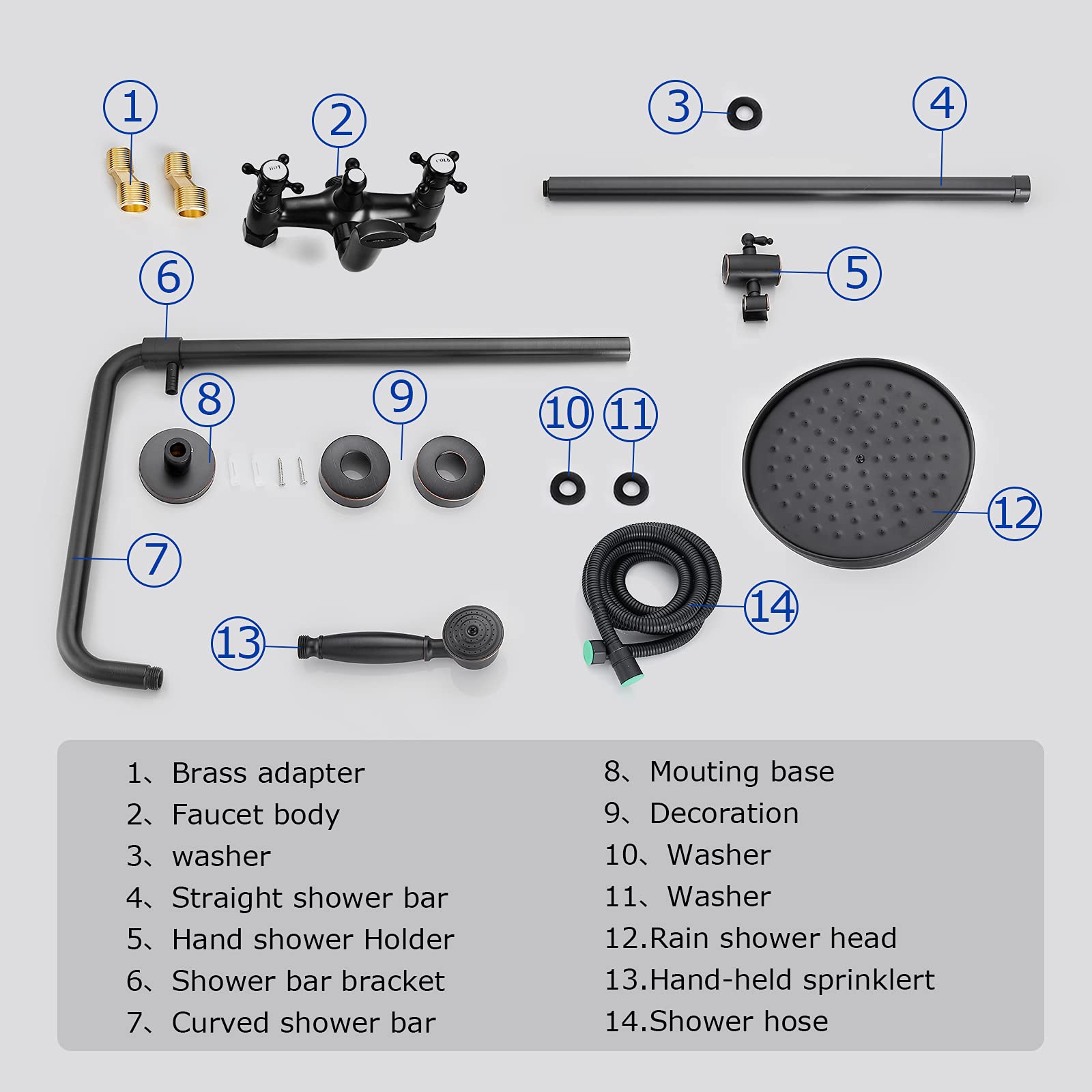 1
2
HOT
COLD
3
4
5
6
8
9
10
11
12
7
13
14

1、Brass adapter
2、Faucet body
3、washer
4、Straight shower bar
5、Hand shower Holder
6、Shower bar bracket
7、Curved shower bar

8、Mouting base
9、Decoration
10、Washer
11、Washer
12.Rain shower head
13.Hand-held sprinklert
14.Shower hose