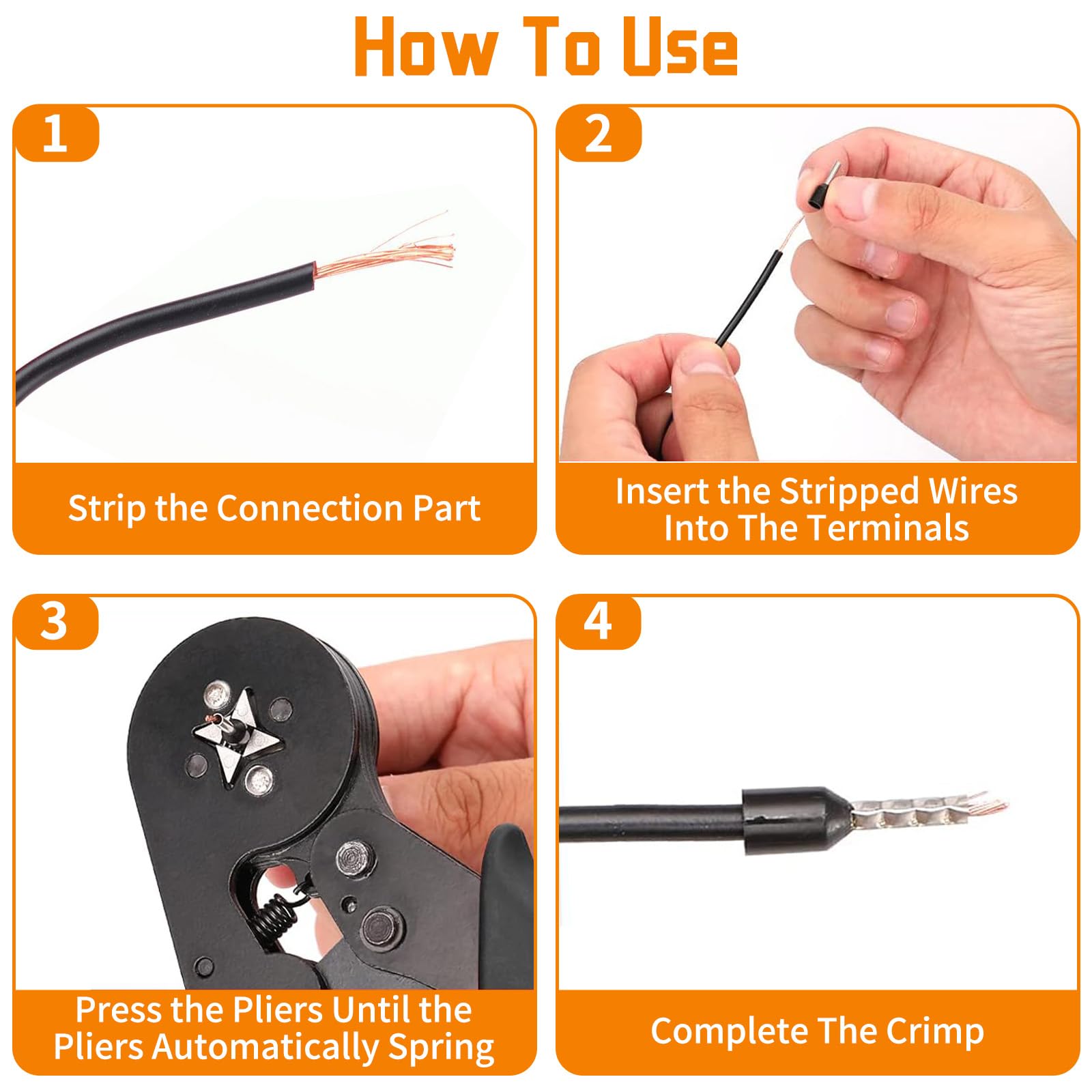 How To Use

1

Strip the Connection Part

2

Insert the Stripped Wires Into The Terminals

3

Press the Pliers Until the Pliers Automatically Spring

4

Complete The Crimp