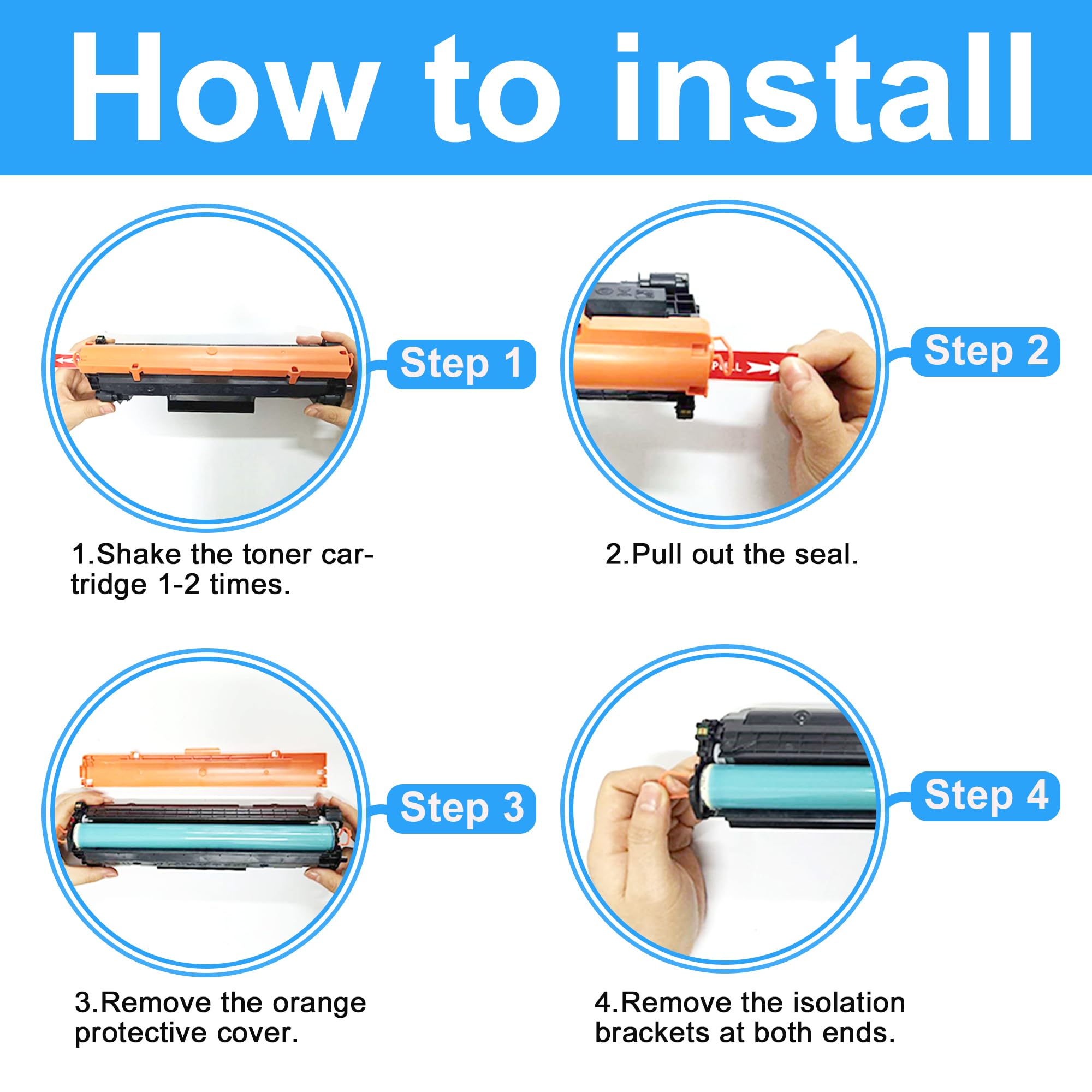 How to install

Step 1

1.Shake the toner cartridge 1-2 times.

PULL

Step 2

2.Pull out the seal.

Step 3

3.Remove the orange protective cover.

Step 4

4.Remove the isolation brackets at both ends.