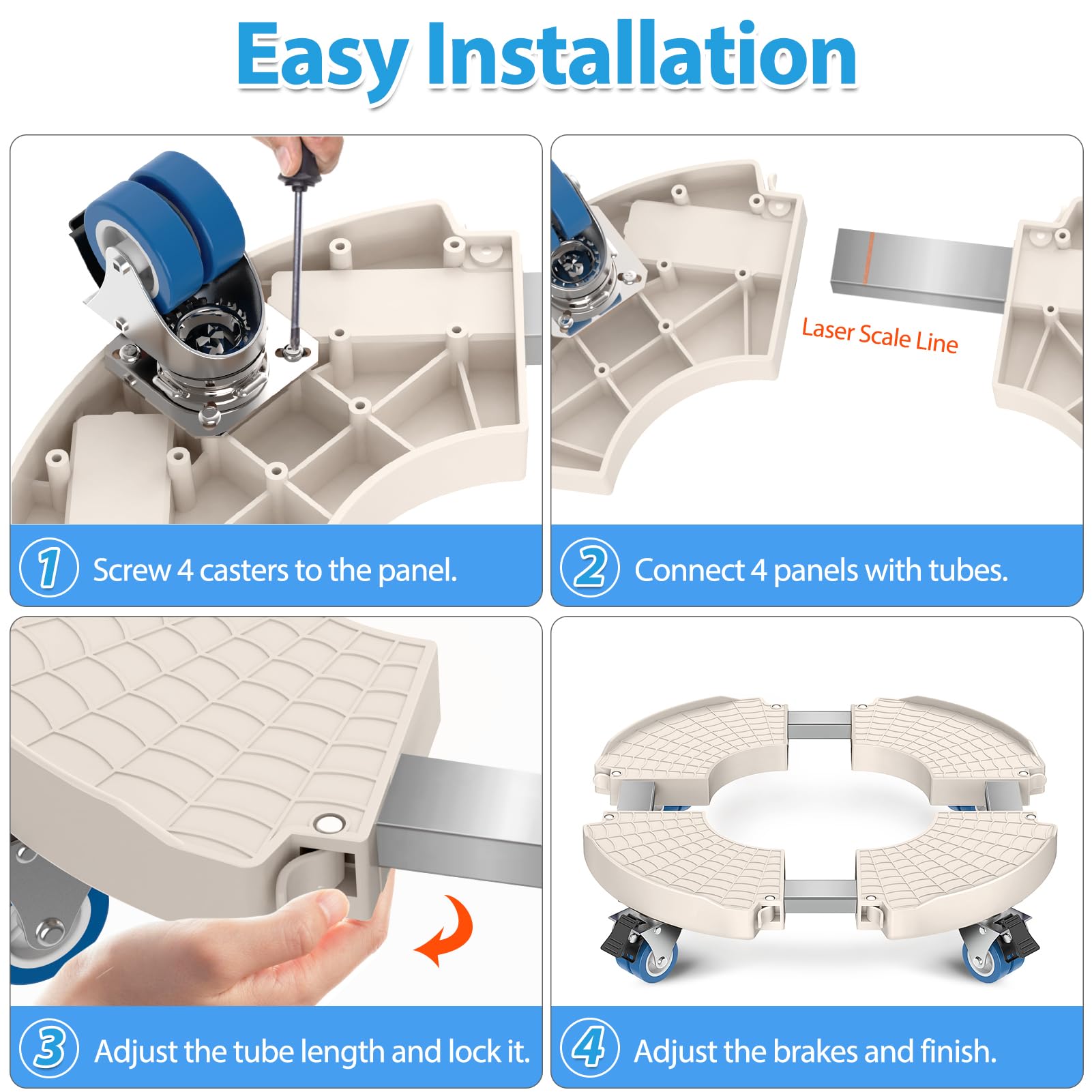 Easy Installation

1 Screw 4 casters to the panel.

Laser Scale Line

2 Connect 4 panels with tubes.

3 Adjust the tube length and lock it.

4 Adjust the brakes and finish.