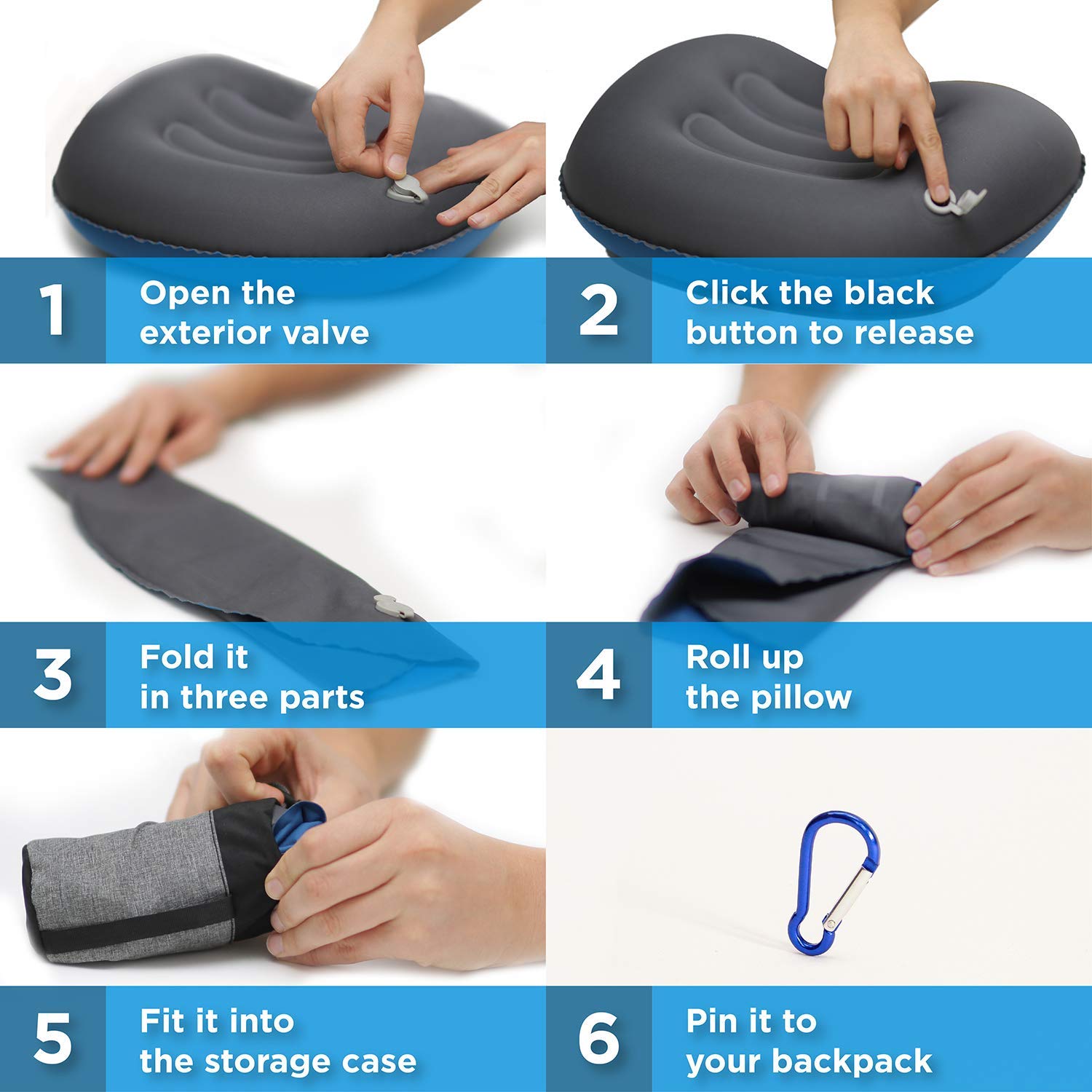 1 Open the exterior valve

2 Click the black button to release

3 Fold it in three parts

4 Roll up the pillow

5 Fit it into the storage case

6 Pin it to your backpack