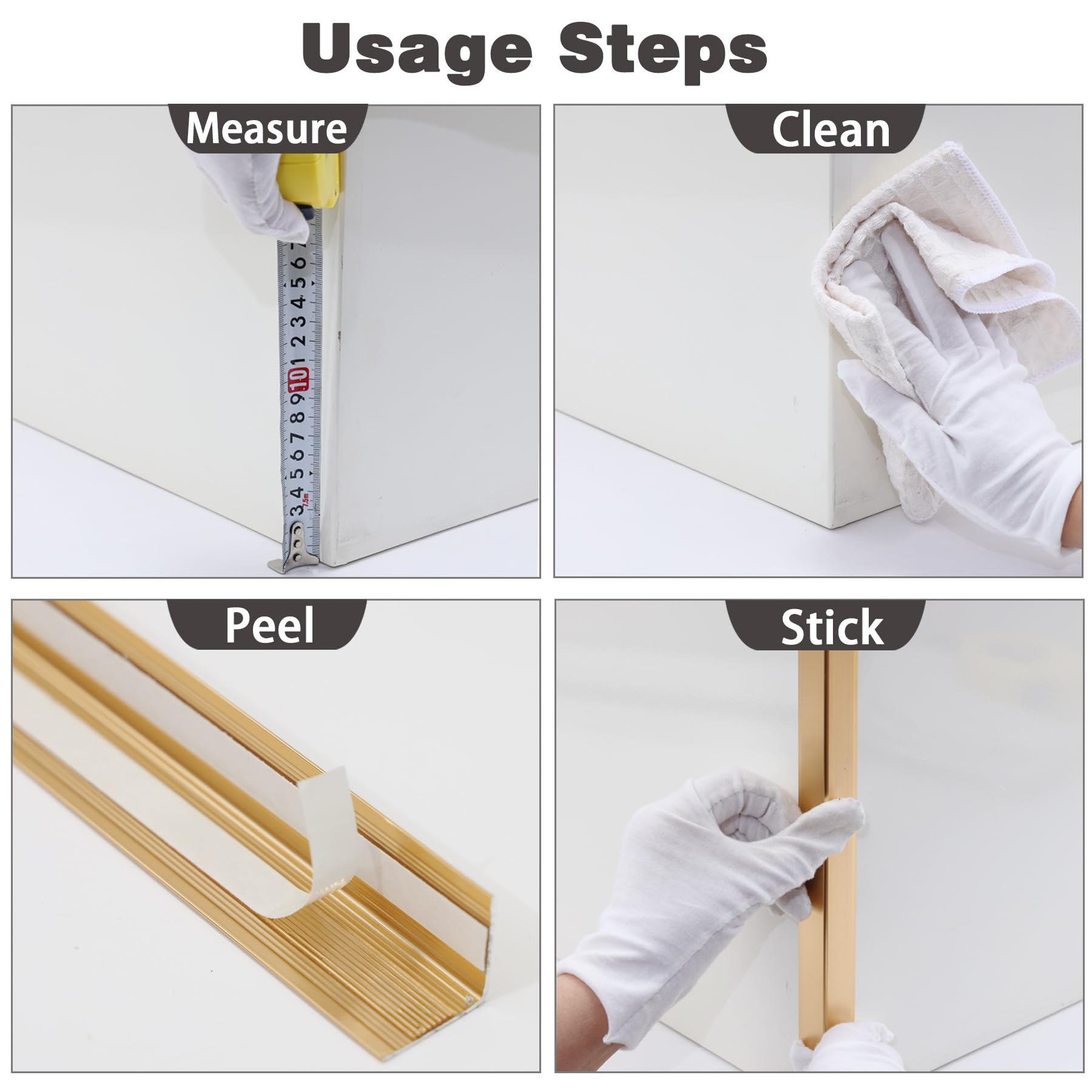 Usage Steps

Measure

Clean

Peel

Stick