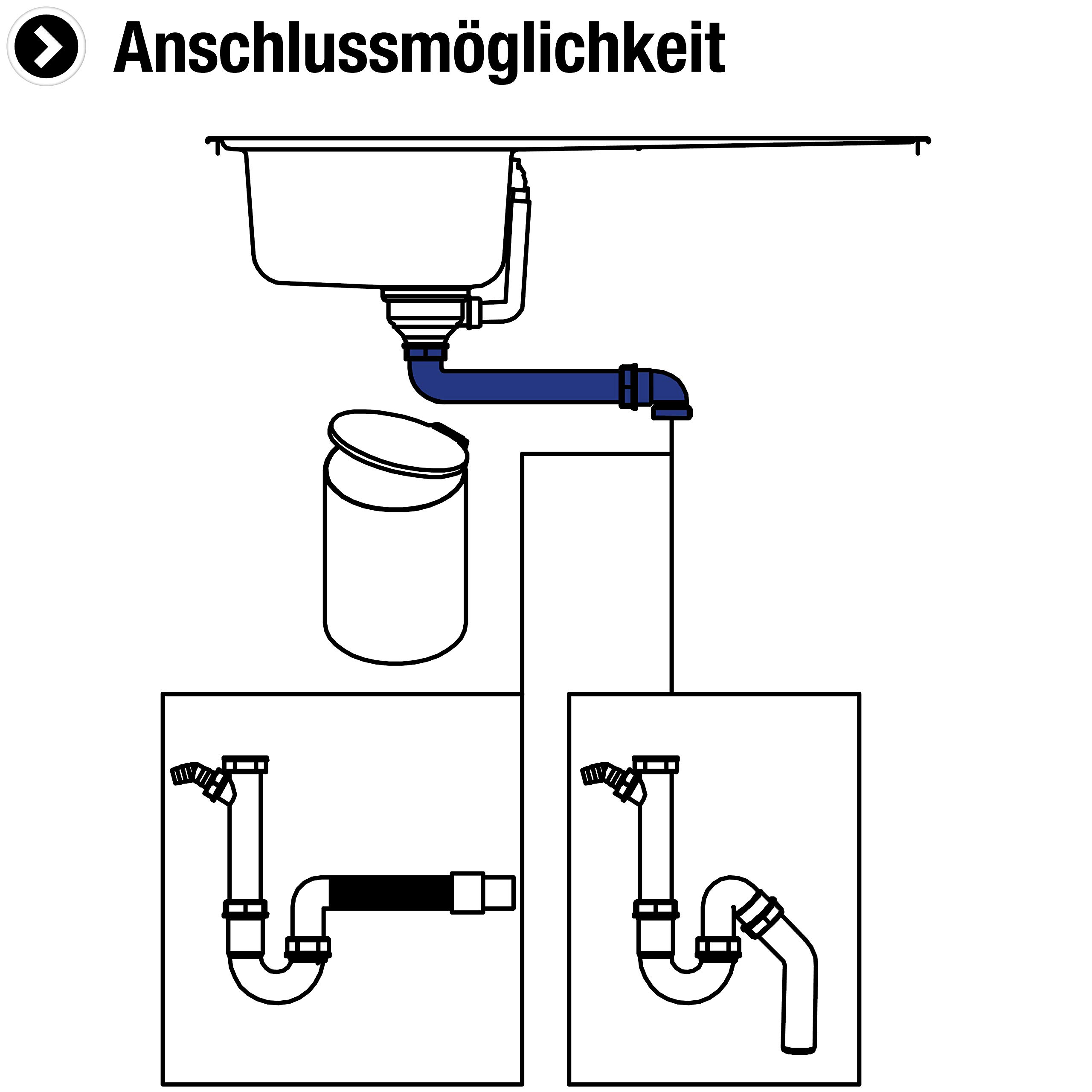 Anschlussmöglichkeit