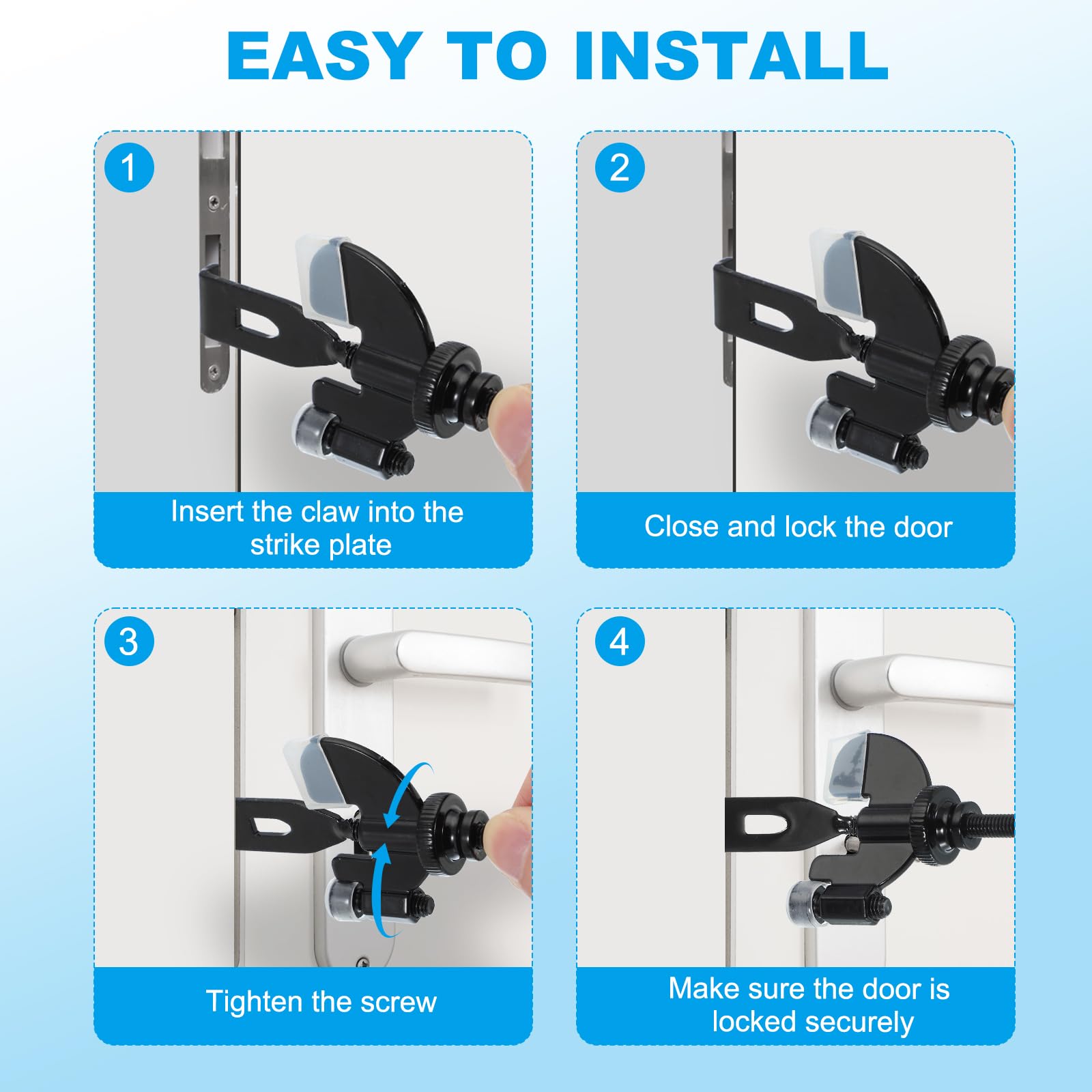 EASY TO INSTALL

1
Insert the claw into the strike plate

2
Close and lock the door

3
Tighten the screw

4
Make sure the door is locked securely