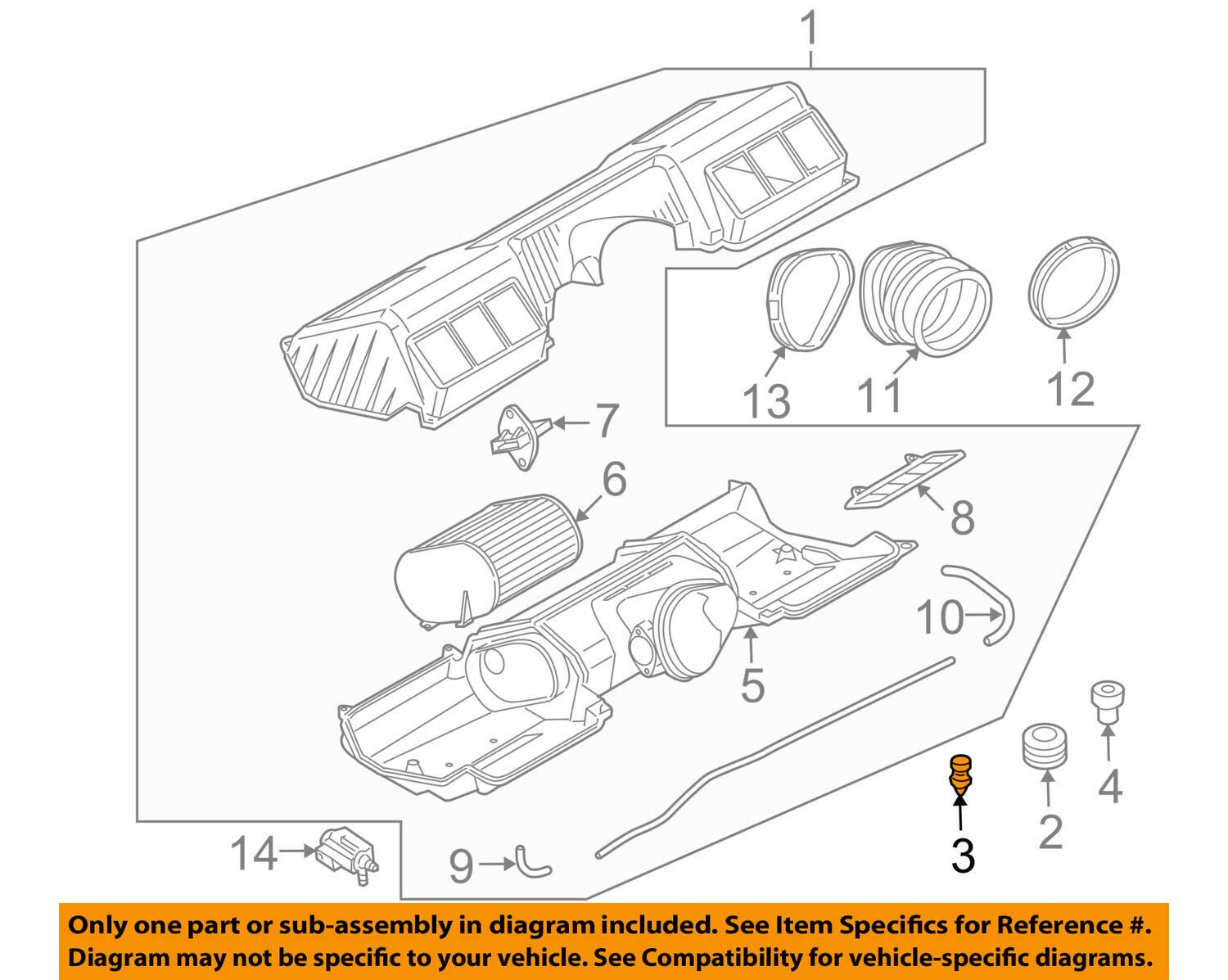 1

13
11
12

7
6
8
10
5

4
2
3
14
9

Only one part or sub-assembly in diagram included. See Item Specifics for Reference #.
Diagram may not be specific to your vehicle. See Compatibility for vehicle-specific diagrams.