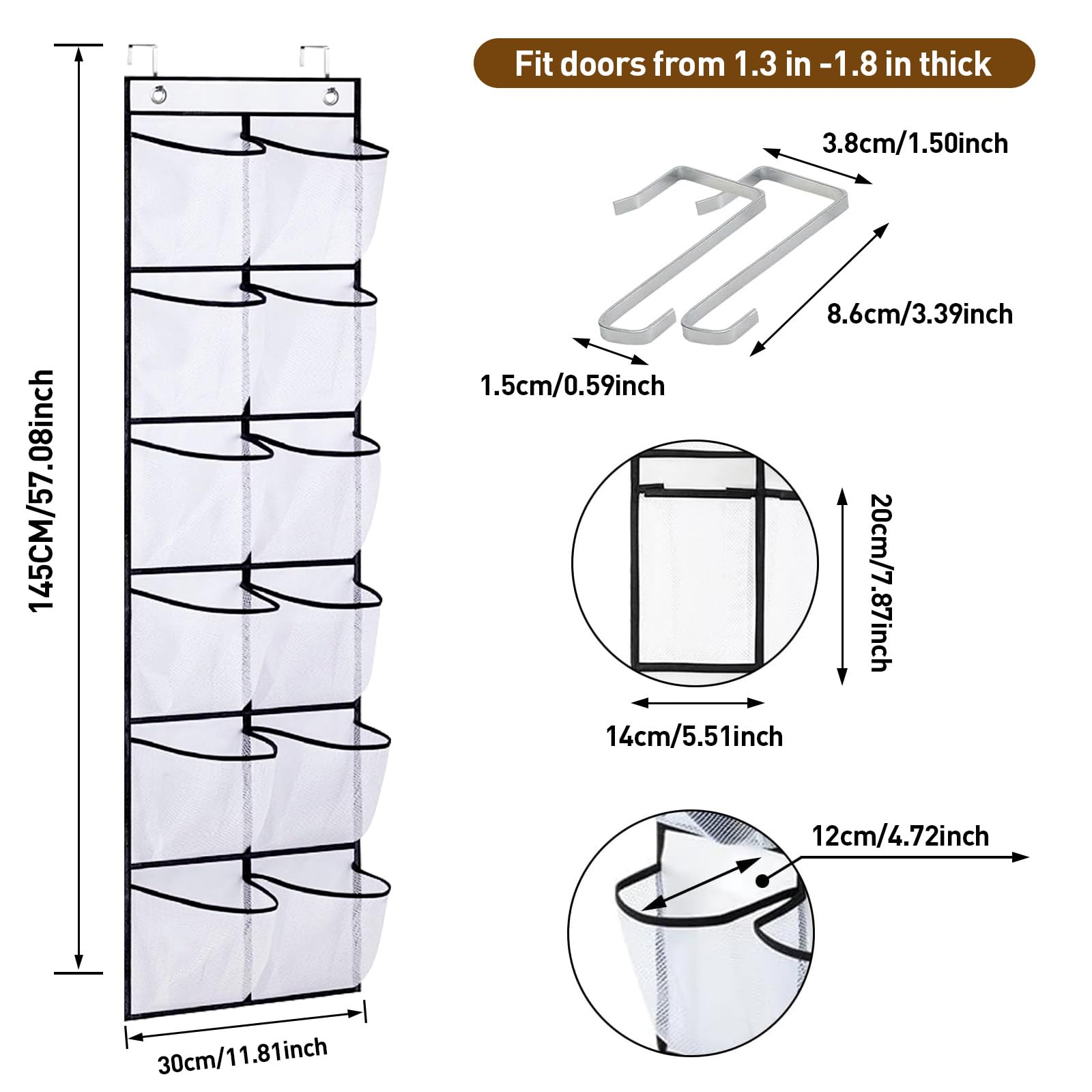 145CM/57.08inch

30cm/11.81inch

Fit doors from 1.3 in -1.8 in thick

3.8cm/1.50inch

8.6cm/3.39inch

1.5cm/0.59inch

20cm/7.87inch

14cm/5.51inch

12cm/4.72inch