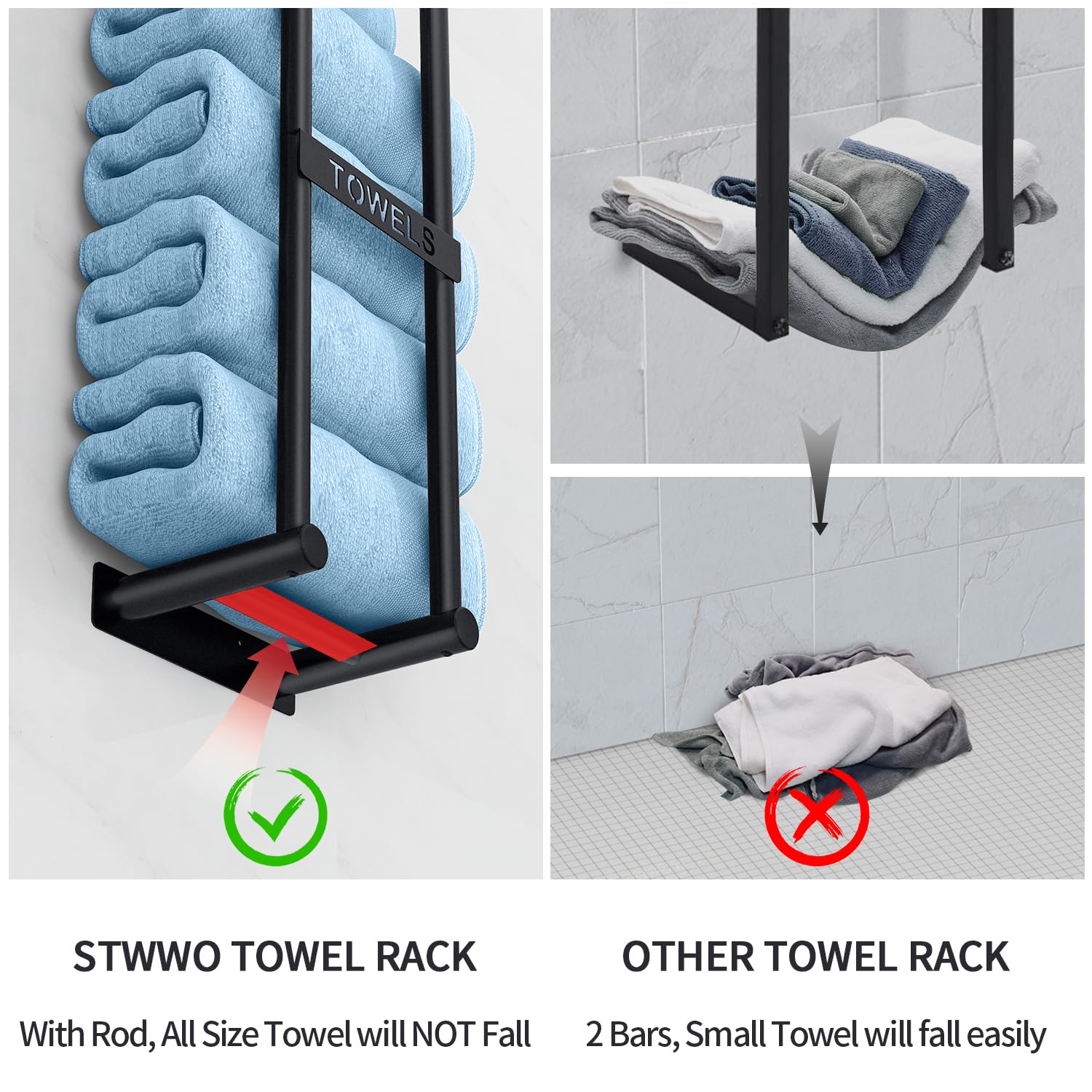 TOWELS

STWWO TOWEL RACK

With Rod, All Size Towel will NOT Fall

OTHER TOWEL RACK

2 Bars, Small Towel will fall easily