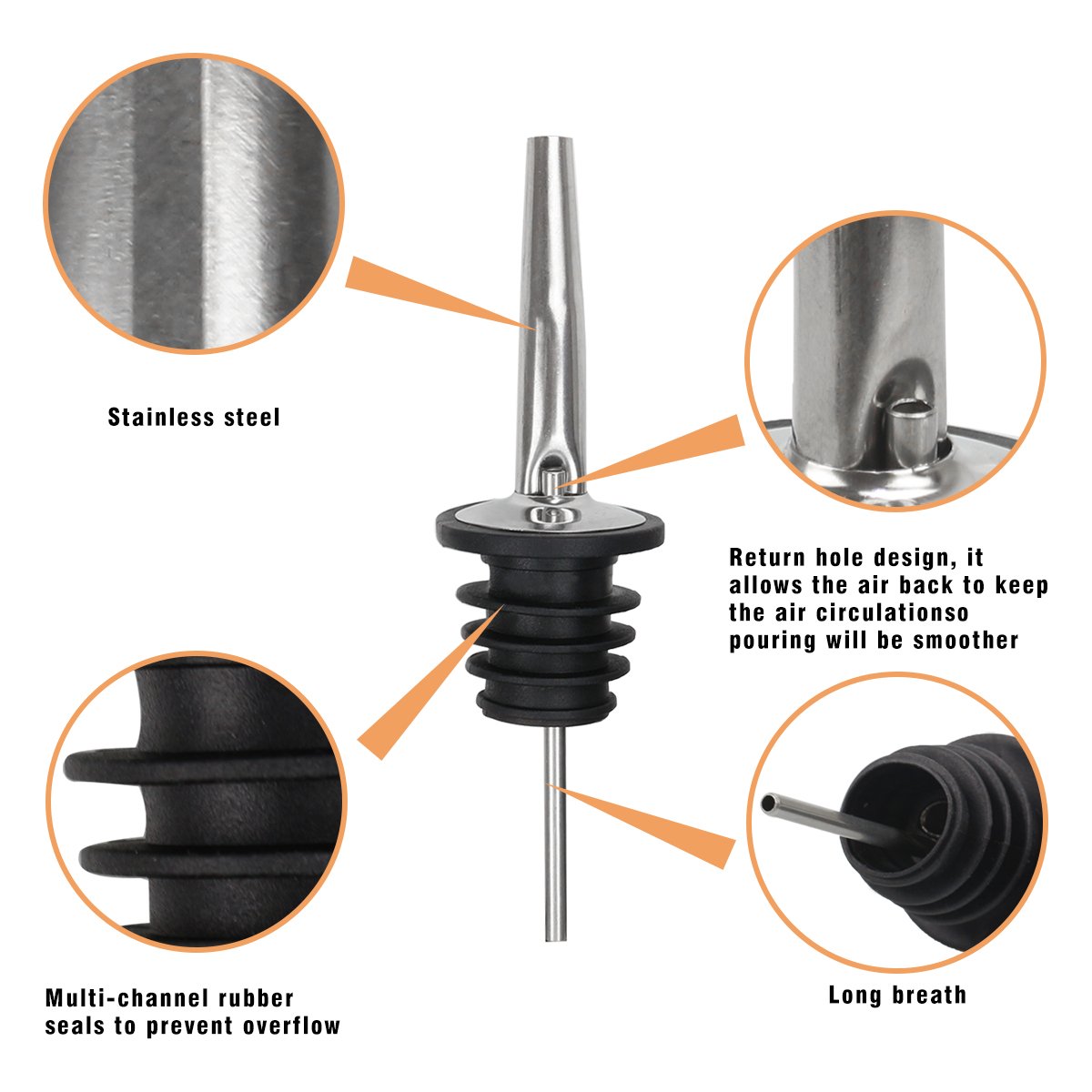 Stainless steel

Return hole design, it allows the air back to keep the air circulationso pouring will be smoother

Multi-channel rubber seals to prevent overflow

Long breath