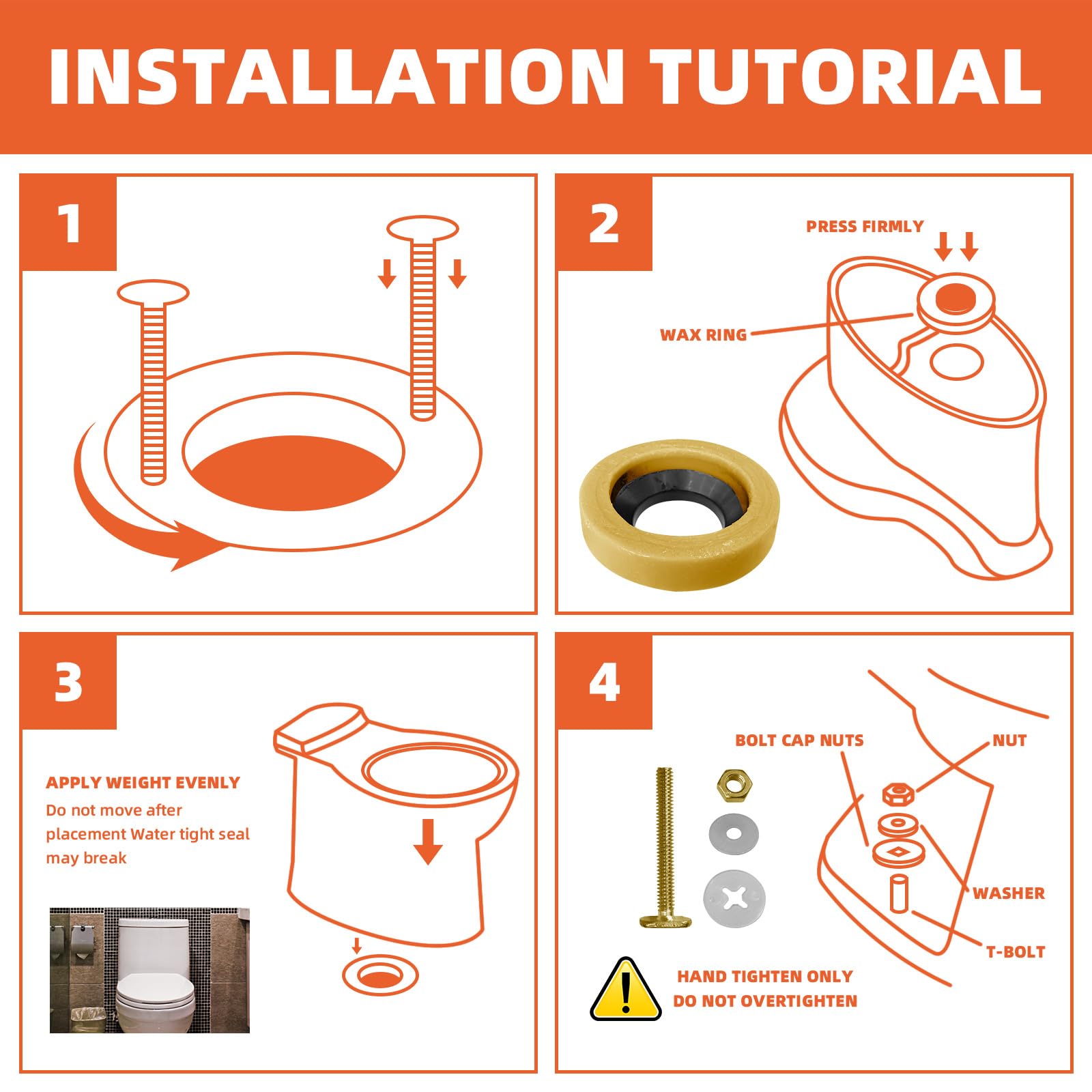 INSTALLATION TUTORIAL

1

2

PRESS FIRMLY

WAX RING

3

APPLY WEIGHT EVENLY

Do not move after placement Water tight seal may break

4

BOLT CAP NUTS

NUT

WASHER

T-BOLT

HAND TIGHTEN ONLY
DO NOT OVERTIGHTEN