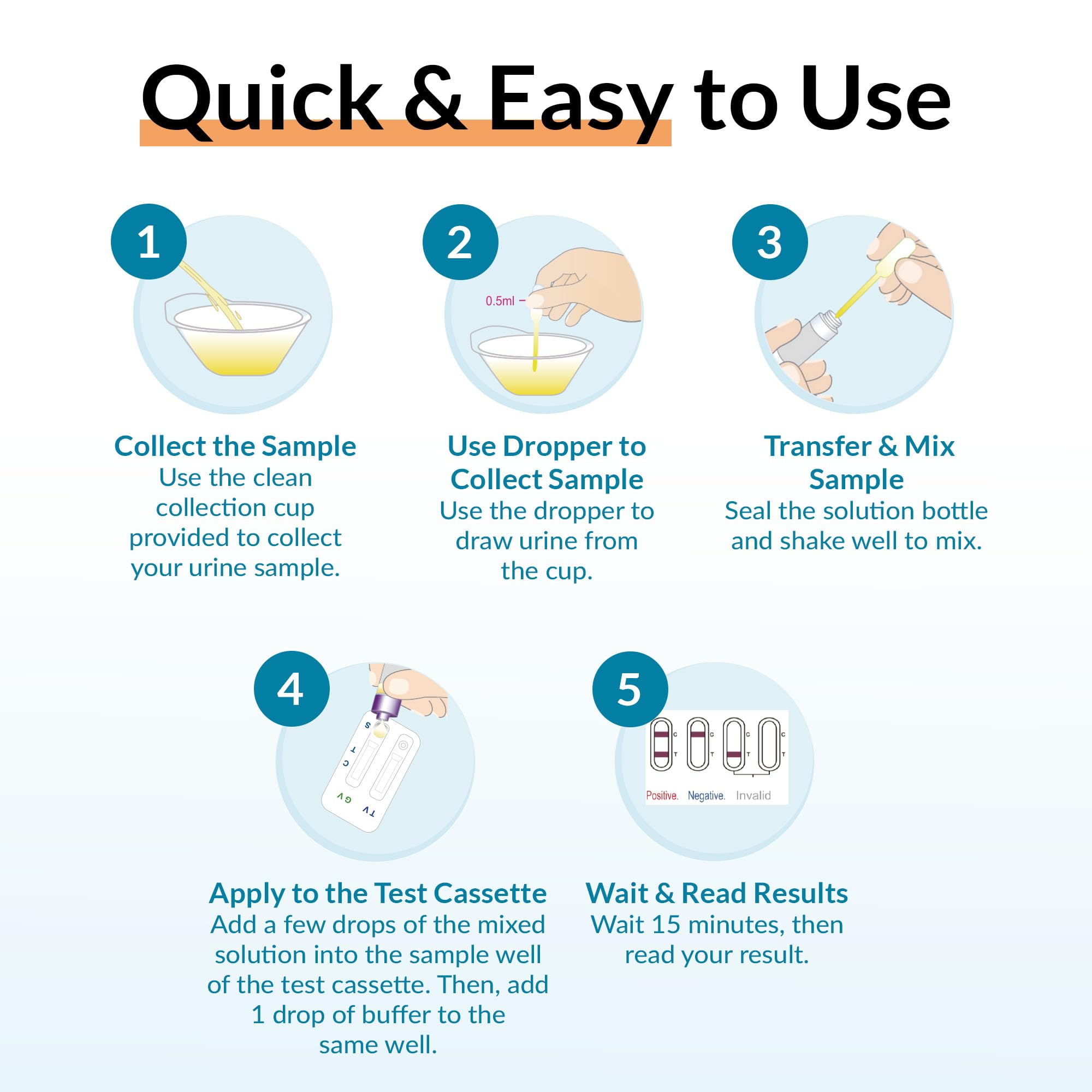 Quick & Easy to Use

1

Collect the Sample
Use the clean collection cup provided to collect your urine sample.

2

0.5ml

Use Dropper to Collect Sample
Use the dropper to draw urine from the cup.

3

Transfer & Mix Sample
Seal the solution bottle and shake well to mix.

4

S T C GV TV

Apply to the Test Cassette
Add a few drops of the mixed solution into the sample well of the test cassette. Then, add 1 drop of buffer to the same well.

5

C T C T C T C T

Positive. Negative. Invalid

Wait & Read Results
Wait 15 minutes, then read your result.