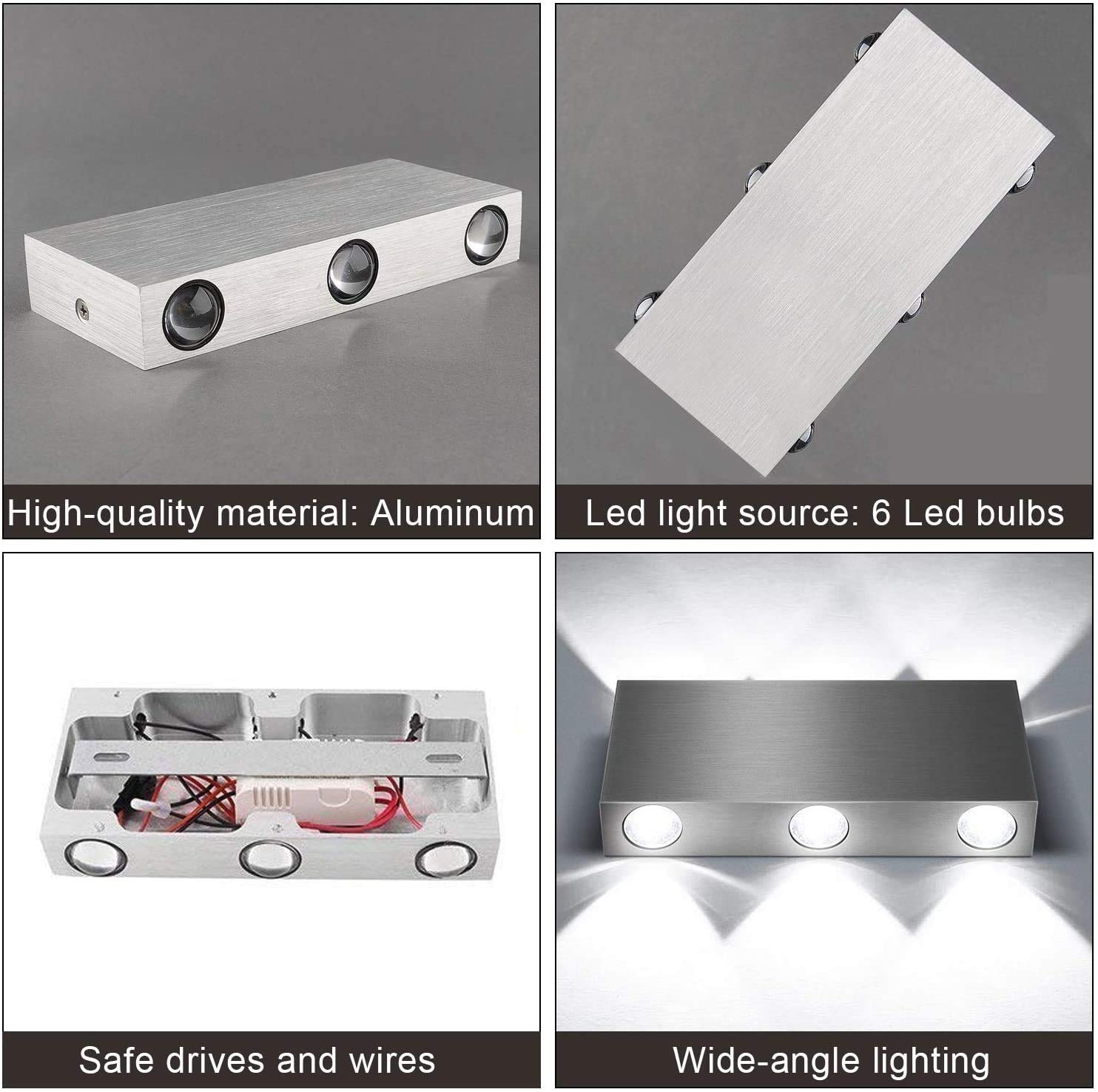 High-quality material: Aluminum

Led light source: 6 Led bulbs

Safe drives and wires

Wide-angle lighting